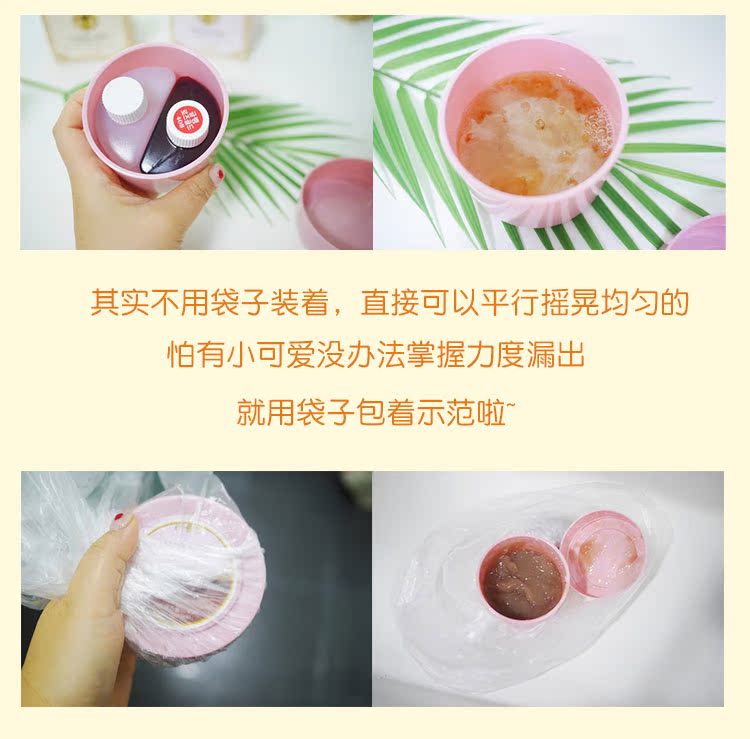 其实不用袋子装着，直接可以平行摇晃均匀的

怕有小可爱没办法掌握力度漏出

就用袋子包着示范啦~