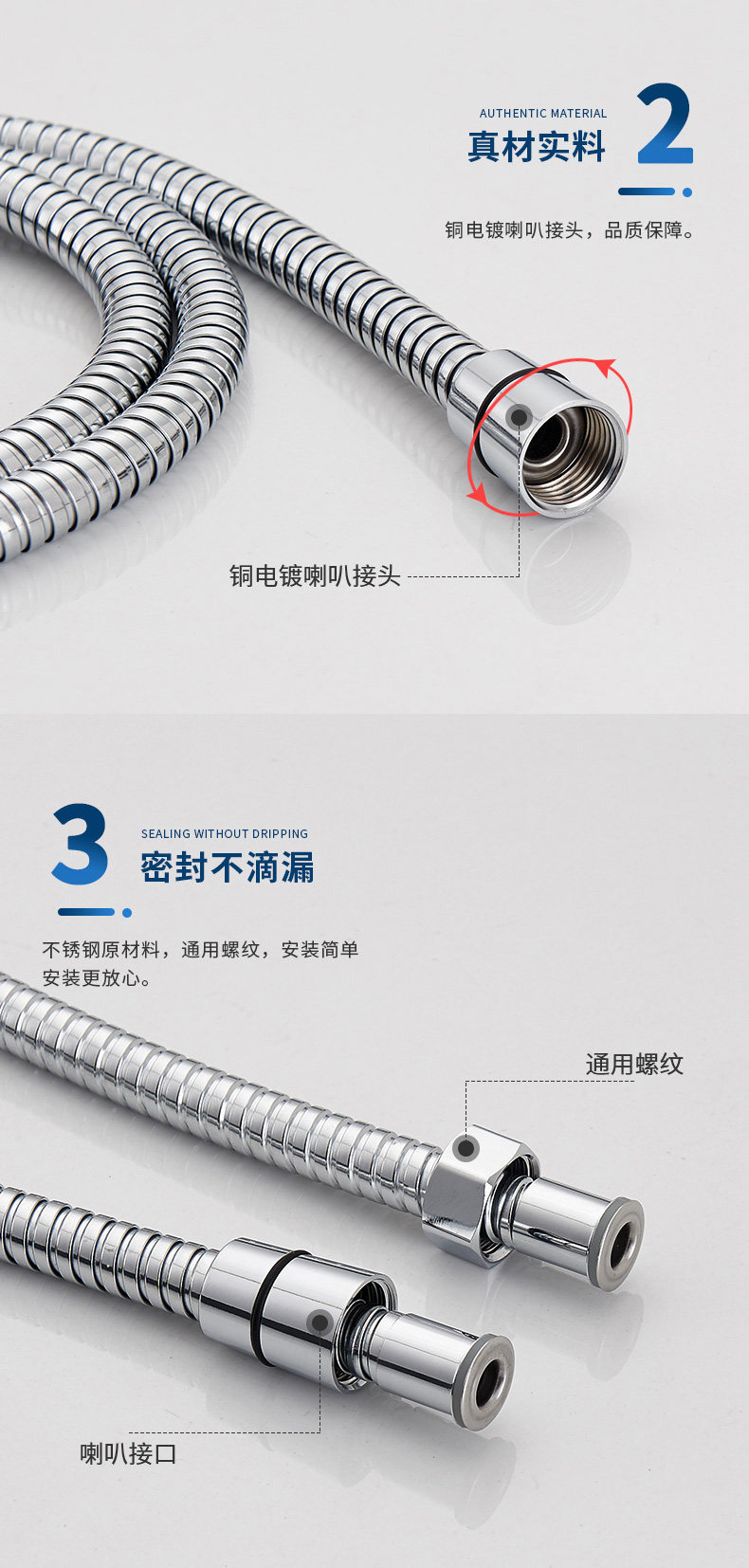 AUTHENTIC MATERIAL
真材实料

2

铜电镀喇叭接头，品质保障。

铜电镀喇叭接头

3

SEALING WITHOUT DRIPPING
密封不滴漏

不锈钢原材料，通用螺纹，安装简单
安装更放心。

通用螺纹

喇叭接口