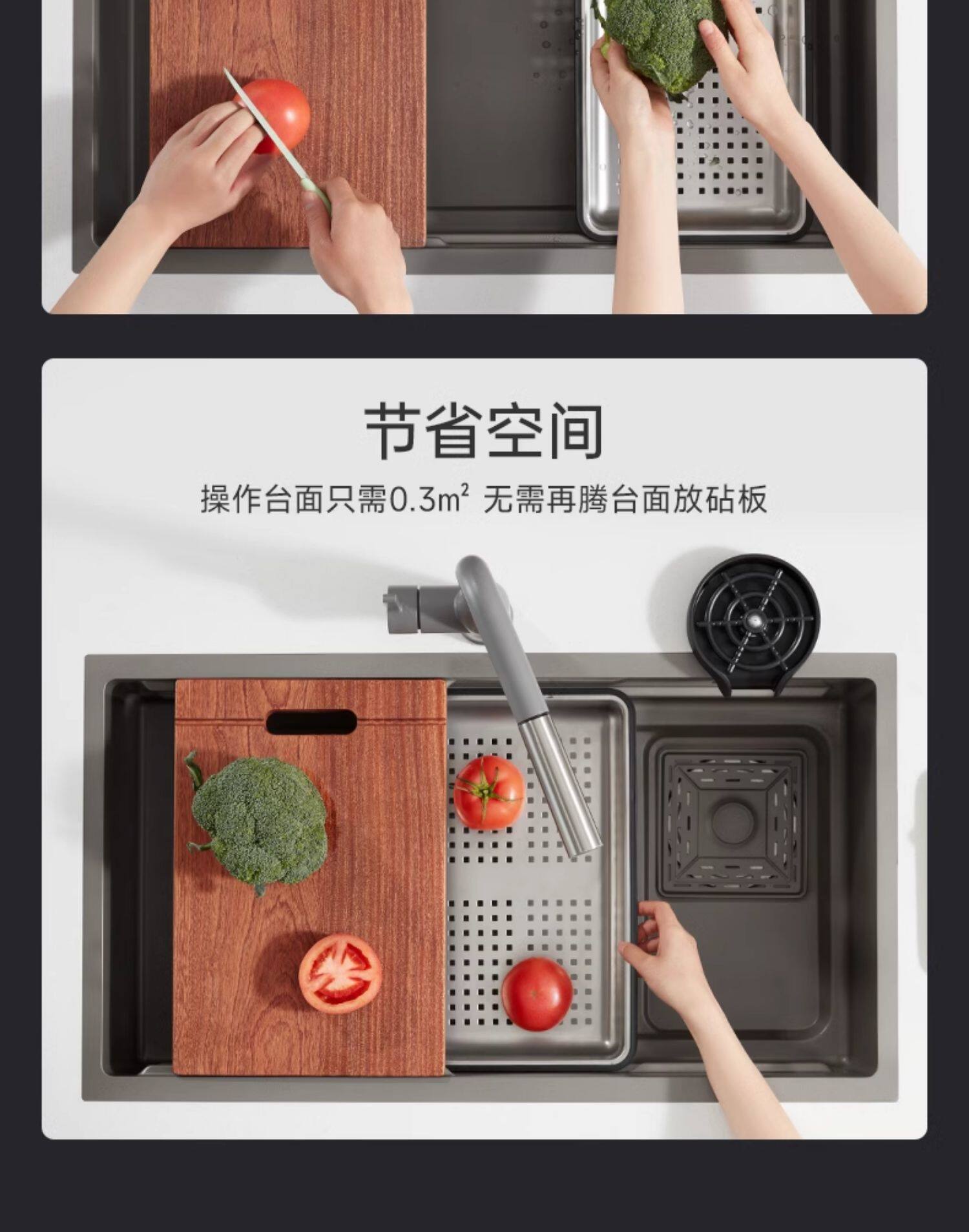 节省空间

操作台面只需0.3m² 无需再腾台面放砧板