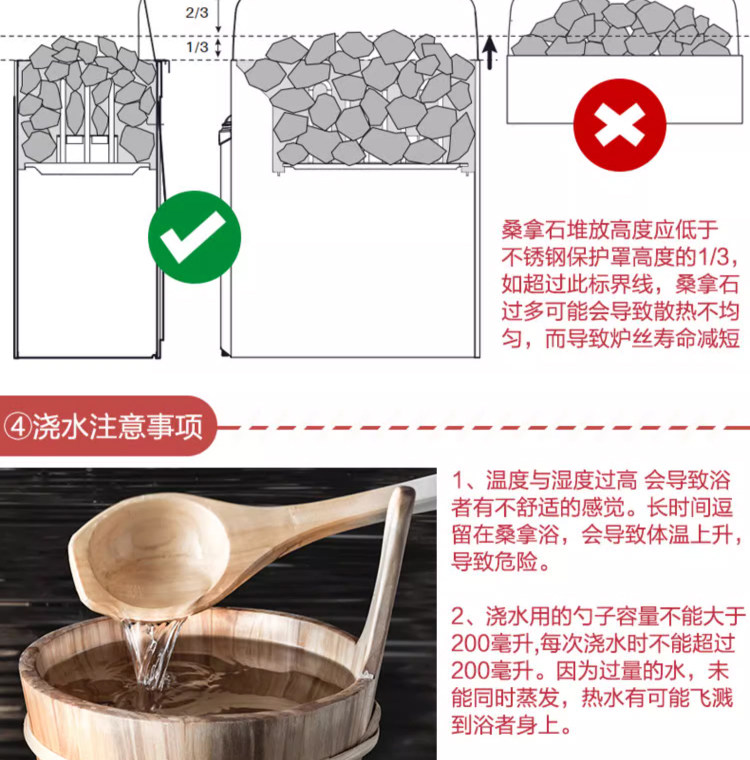 2/3

1/3

桑拿石堆放高度应低于不锈钢保护罩高度的1/3，如超过此标界线，桑拿石过多可能会导致散热不均匀，而导致炉丝寿命减短

④浇水注意事项

1、温度与湿度过高 会导致浴者有不舒适的感觉。长时间逗留在桑拿浴，会导致体温上升，导致危险。

2、浇水用的勺子容量不能大于200毫升,每次浇水时不能超过200毫升。因为过量的水，未能同时蒸发，热水有可能飞溅到浴者身上。