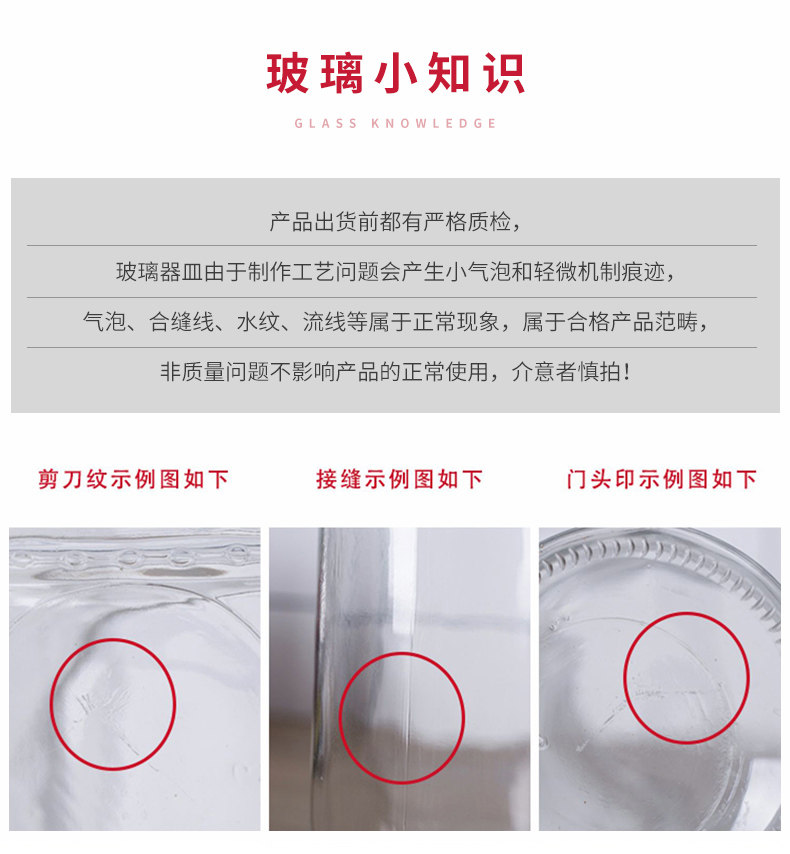 玻璃小知识

GLASS KNOWLEDGE

产品出货前都有严格质检，

玻璃器皿由于制作工艺问题会产生小气泡和轻微机制痕迹，

气泡、合缝线、水纹、流线等属于正常现象，属于合格产品范畴，

非质量问题不影响产品的正常使用，介意者慎拍！

剪刀纹示例图如下

接缝示例图如下

门头印示例图如下