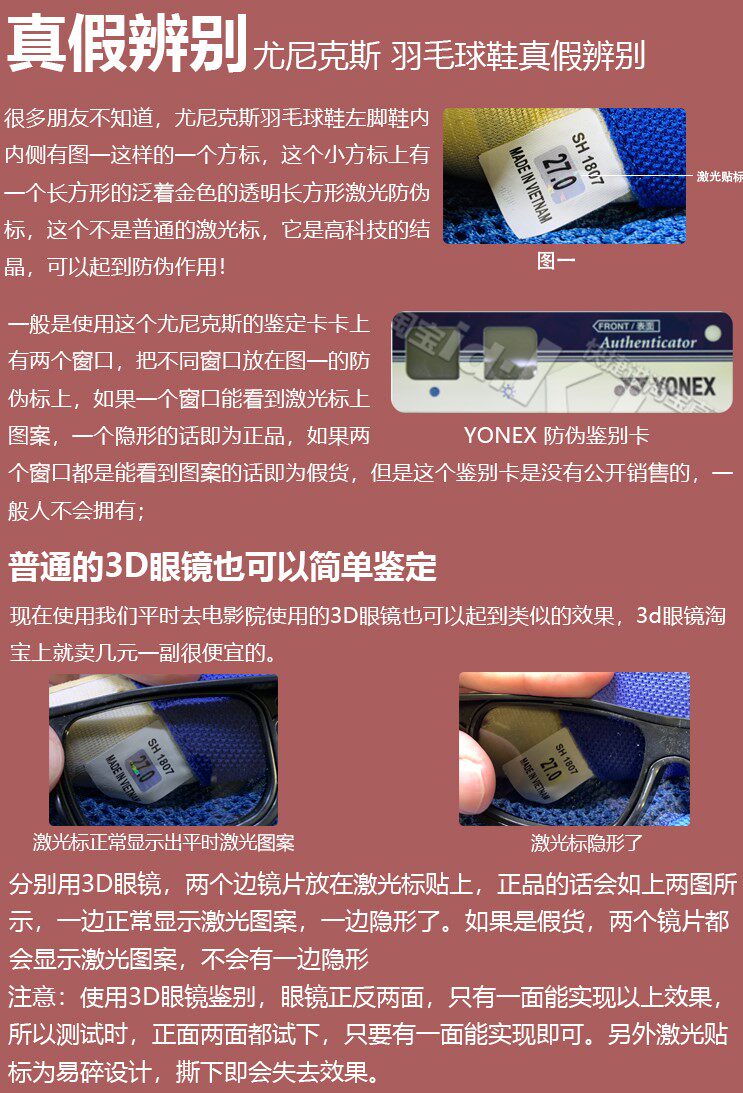 真假辨别 尤尼克斯 羽毛球鞋真假辨别

很多朋友不知道，尤尼克斯羽毛球鞋左脚鞋内内侧有图一这样的一个方标，这个小方标上有一个长方形的泛着金色的透明长方形激光防伪标，这个不是普通的激光标，它是高科技的结晶，可以起到防伪作用！

SH 1807
27.0
MADE IN VIETNAM
激光贴标
图一

一般是使用这个尤尼克斯的鉴定卡卡上有两个窗口，把不同窗口放在图一的防伪标上，如果一个窗口能看到激光标上图案，一个隐形的话即为正品，如果两个窗口都是能看到图案的话即为假货，但是这个鉴别卡是没有公开销售的，一般人不会拥有；

FRONT / 表面
Authenticator
YONEX
YONEX 防伪鉴别卡

普通的3D眼镜也可以简单鉴定

现在使用我们平时去电影院使用的3D眼镜也可以起到类似的效果，3d眼镜淘宝上就卖几元一副很便宜的。

SH 1807
27.0
MADE IN VIETNAM
激光标正常显示出平时激光图案

SH 1807
27.0
MADE IN VIETNAM
激光标隐形了

分别用3D眼镜，两个边镜片放在激光标贴上，正品的话会如上两图所示，一边正常显示激光图案，一边隐形了。如果是假货，两个镜片都会显示激光图案，不会有一边隐形
注意：使用3D眼镜鉴别，眼镜正反两面，只有一面能实现以上效果，所以测试时，正面两面都试下，只要有一面能实现即可。另外激光贴标为易碎设计，撕下即会失去效果。