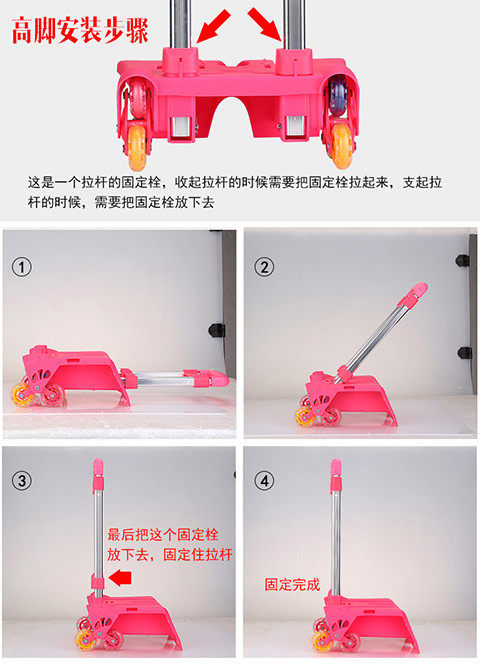 高脚安装步骤

这是一个拉杆的固定栓，收起拉杆的时候需要把固定栓拉起来，支起拉杆的时候，需要把固定栓放下去

①

②

③

最后把这个固定栓放下去，固定住拉杆

④

固定完成