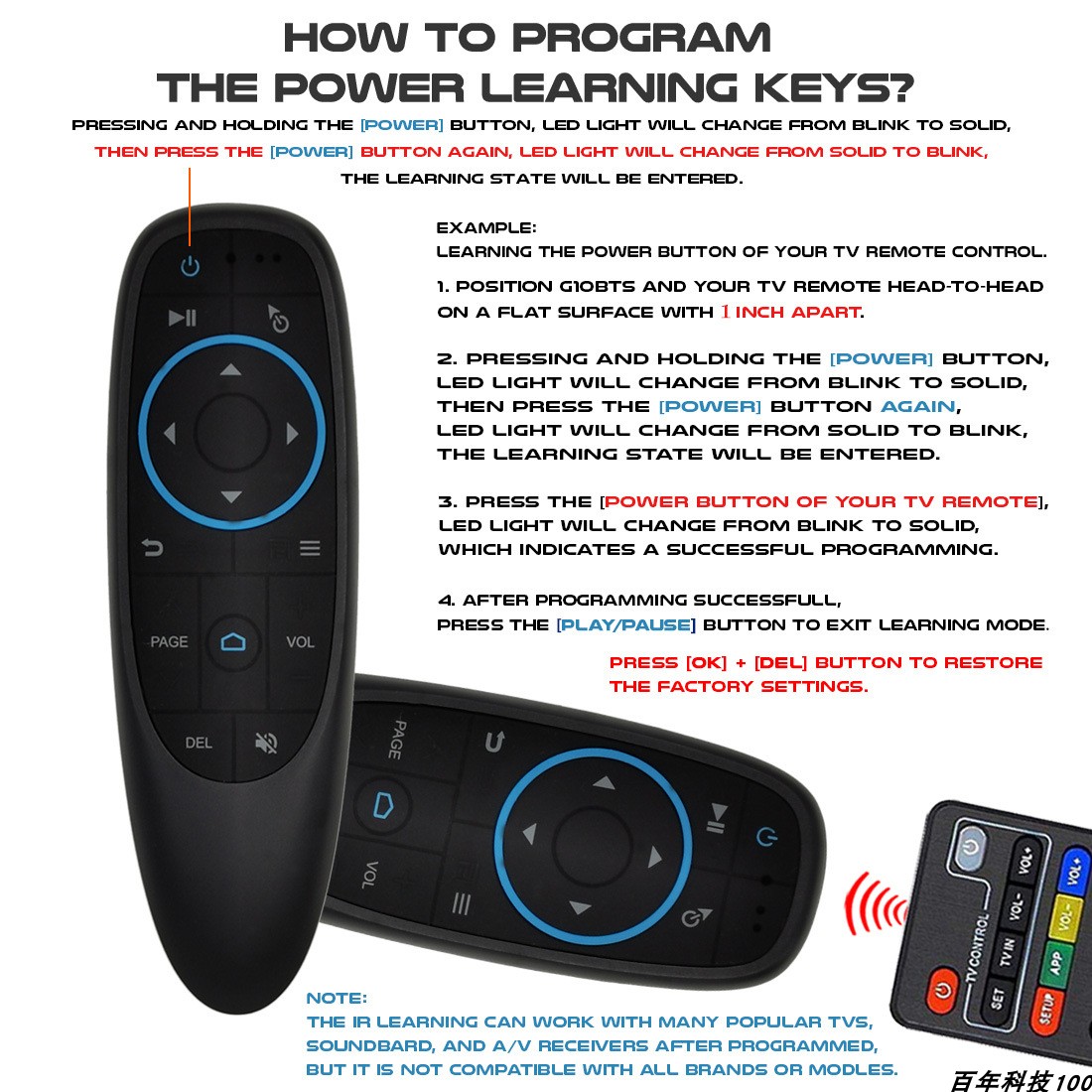 HOW TO PROGRAM
THE POWER LEARNING KEYS?

PRESSING AND HOLDING THE [POWER] BUTTON, LED LIGHT WILL CHANGE FROM BLINK TO SOLID, THEN PRESS THE [POWER] BUTTON AGAIN, LED LIGHT WILL CHANGE FROM SOLID TO BLINK, THE LEARNING STATE WILL BE ENTERED.

EXAMPLE:
LEARNING THE POWER BUTTON OF YOUR TV REMOTE CONTROL.

1. POSITION G10BTS AND YOUR TV REMOTE HEAD-TO-HEAD ON A FLAT SURFACE WITH 1 INCH APART.

2. PRESSING AND HOLDING THE [POWER] BUTTON, LED LIGHT WILL CHANGE FROM BLINK TO SOLID, THEN PRESS THE [POWER] BUTTON AGAIN, LED LIGHT WILL CHANGE FROM SOLID TO BLINK, THE LEARNING STATE WILL BE ENTERED.

3. PRESS THE [POWER BUTTON OF YOUR TV REMOTE], LED LIGHT WILL CHANGE FROM BLINK TO SOLID, WHICH INDICATES A SUCCESSFUL PROGRAMMING.

4. AFTER PROGRAMMING SUCCESSFULL, PRESS THE [PLAY/PAUSE] BUTTON TO EXIT LEARNING MODE.

PRESS [OK] + [DEL] BUTTON TO RESTORE THE FACTORY SETTINGS.

PAGE
VOL
DEL

PAGE
VOL

TV CONTROL
SET
TV IN
VOL-
VOL+
SETUP
APP
VOL-
VOL+

NOTE:
THE IR LEARNING CAN WORK WITH MANY POPULAR TVS, SOUNDBARD, AND A/V RECEIVERS AFTER PROGRAMMED, BUT IT IS NOT COMPATIBLE WITH ALL BRANDS OR MODLES.

百年科技100