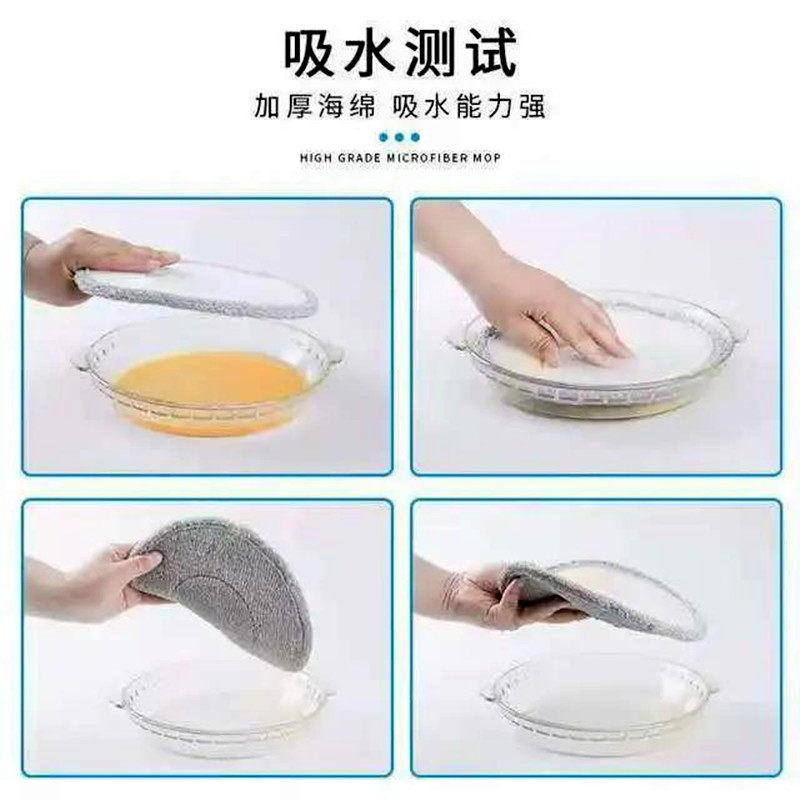 吸水测试

加厚海绵 吸水能力强

HIGH GRADE MICROFIBER MOP