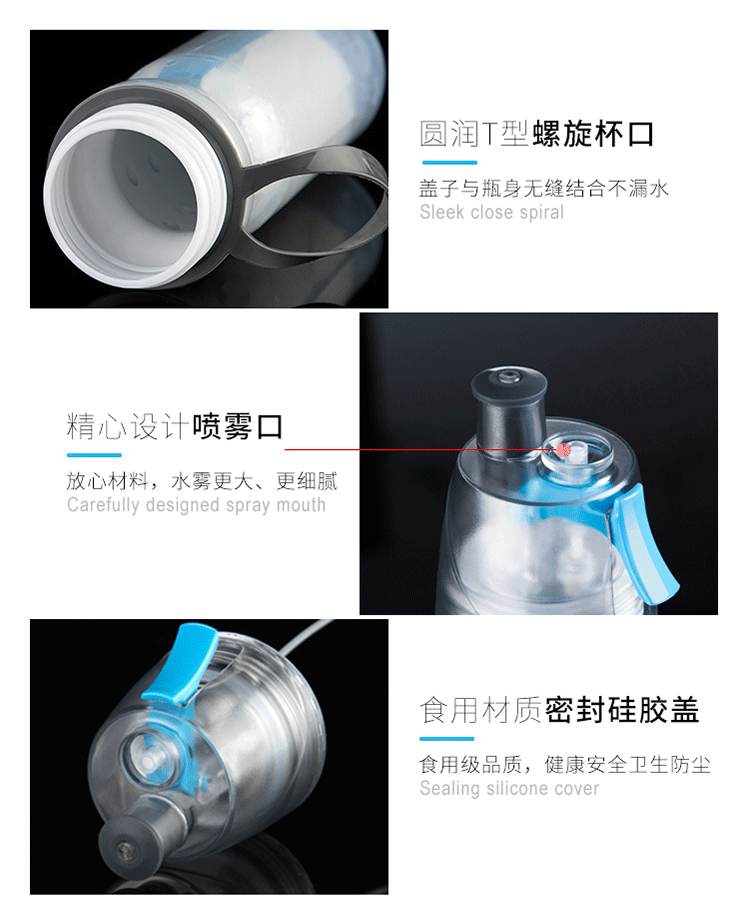 圆润T型螺旋杯口

盖子与瓶身无缝结合不漏水
Sleek close spiral

精心设计喷雾口

放心材料，水雾更大、更细腻
Carefully designed spray mouth

食用材质密封硅胶盖

食用级品质，健康安全卫生防尘
Sealing silicone cover