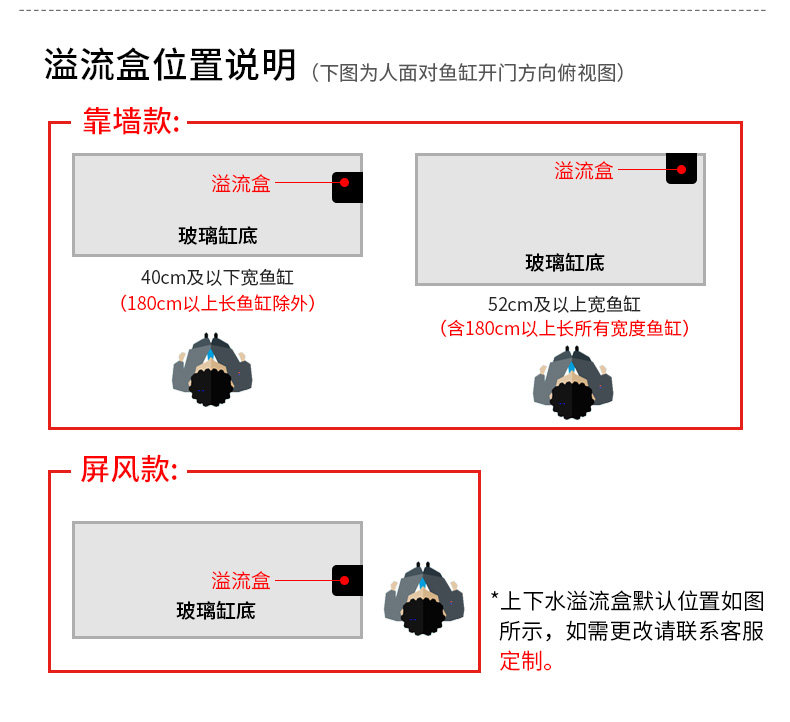 溢流盒位置说明（下图为人面对鱼缸开门方向俯视图）

靠墙款:

溢流盒

玻璃缸底

40cm及以下宽鱼缸
（180cm以上长鱼缸除外）

溢流盒

玻璃缸底

52cm及以上宽鱼缸
（含180cm以上长所有宽度鱼缸）

屏风款:

溢流盒

玻璃缸底

*上下水溢流盒默认位置如图所示，如需更改请联系客服定制。