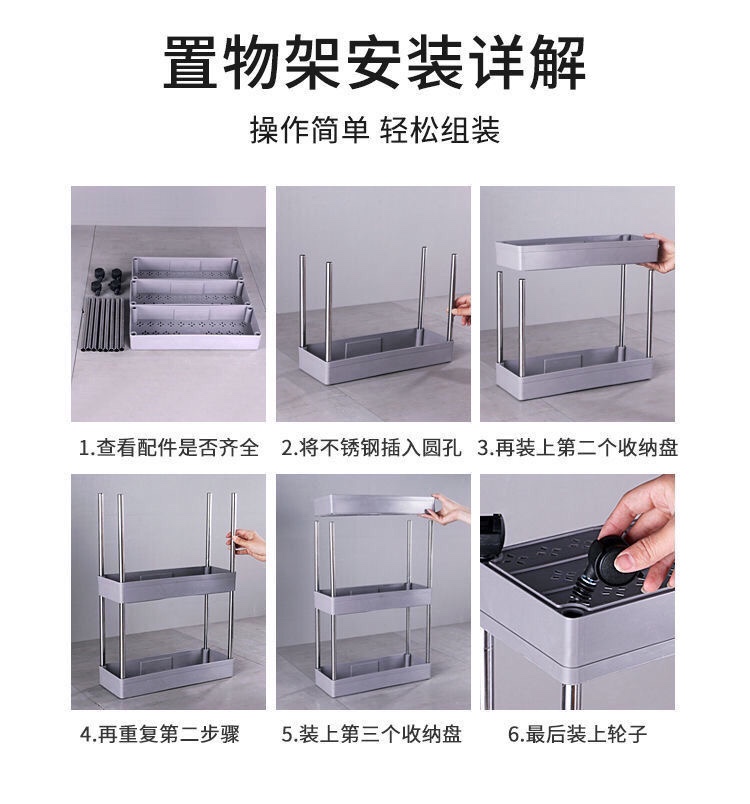 置物架安装详解

操作简单 轻松组装

1.查看配件是否齐全

2.将不锈钢插入圆孔

3.再装上第二个收纳盘

4.再重复第二步骤

5.装上第三个收纳盘

6.最后装上轮子