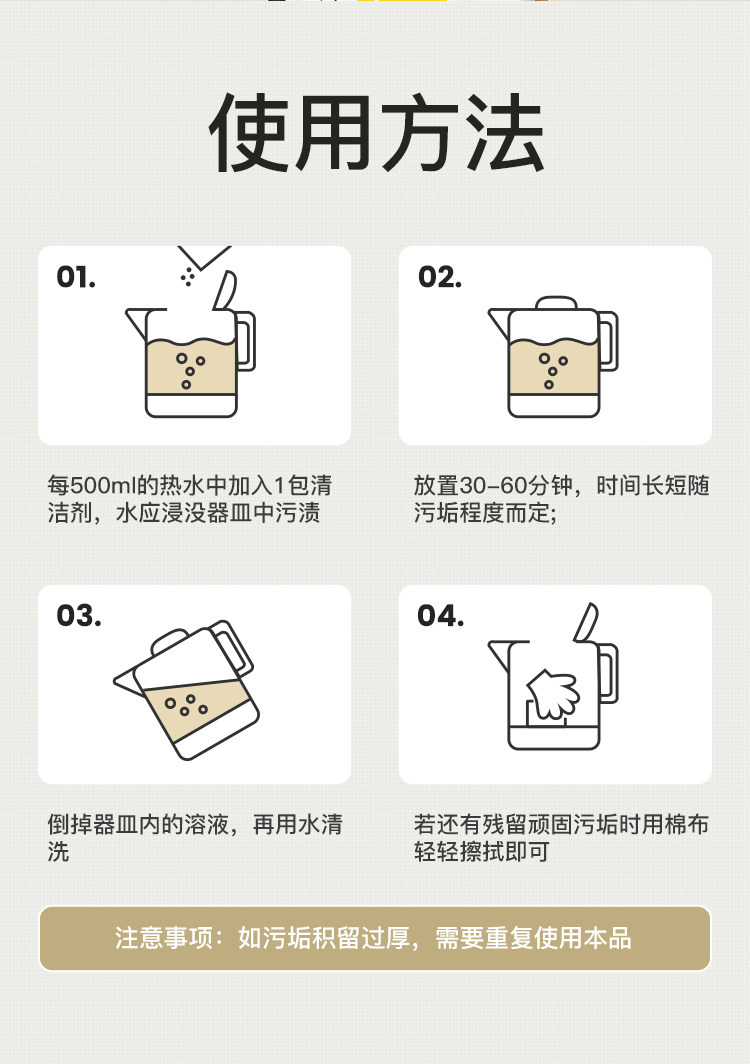 使用方法

01.

每500ml的热水中加入1包清洁剂，水应浸没器皿中污渍

02.

放置30-60分钟，时间长短随污垢程度而定;

03.

倒掉器皿内的溶液，再用水清洗

04.

若还有残留顽固污垢时用棉布轻轻擦拭即可

注意事项：如污垢积留过厚，需要重复使用本品