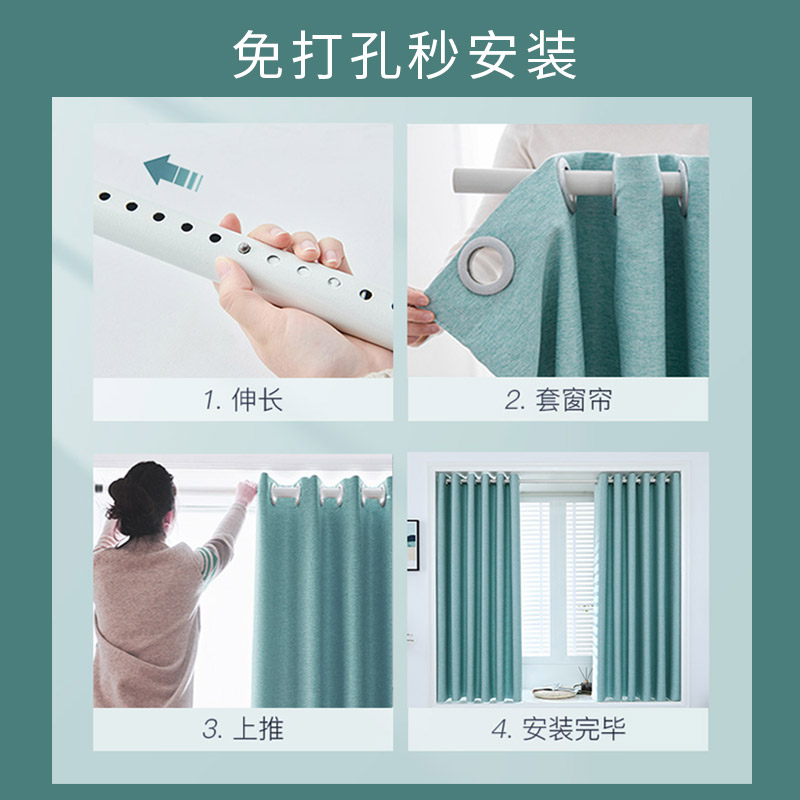 免打孔秒安装

1. 伸长

2. 套窗帘

3. 上推

4. 安装完毕