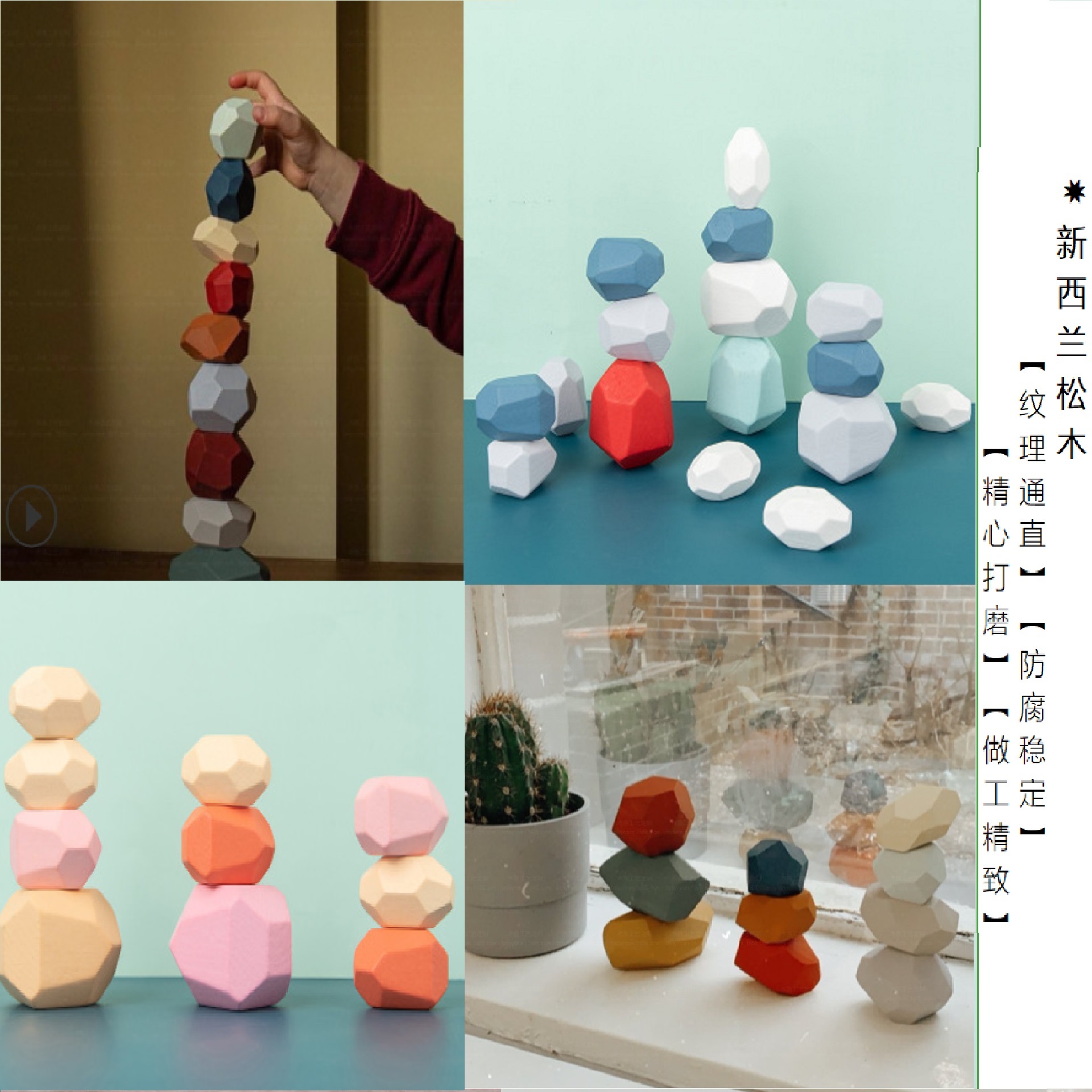 ✷新西兰松木

【纹理通直】【防腐稳定】

【精心打磨】【做工精致】