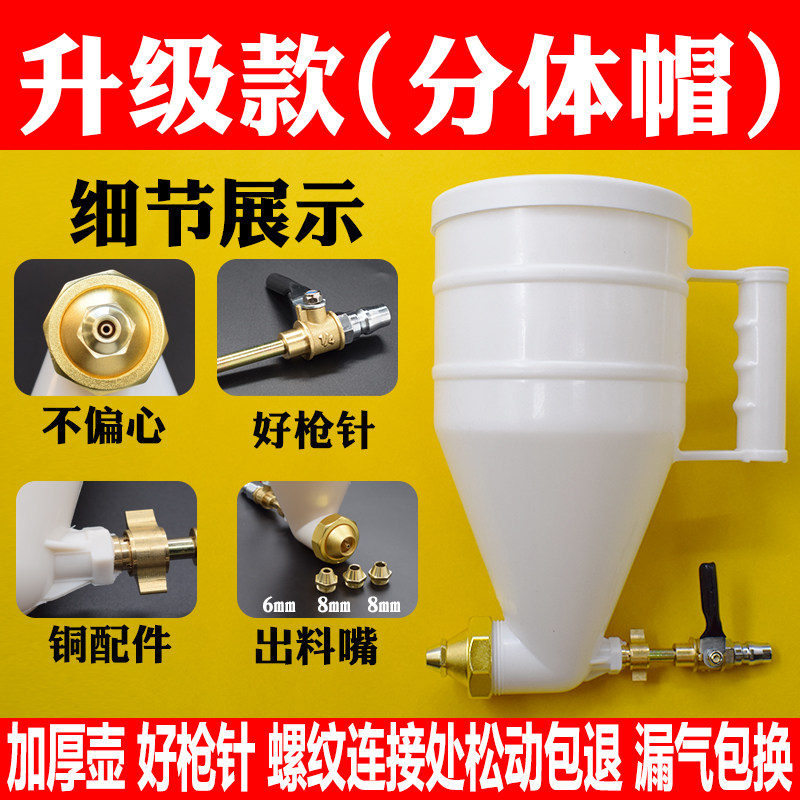 升级款（分体帽）

细节展示

不偏心

好枪针

铜配件

6mm 8mm 8mm

出料嘴

加厚壶 好枪针 螺纹连接处松动包退 漏气包换