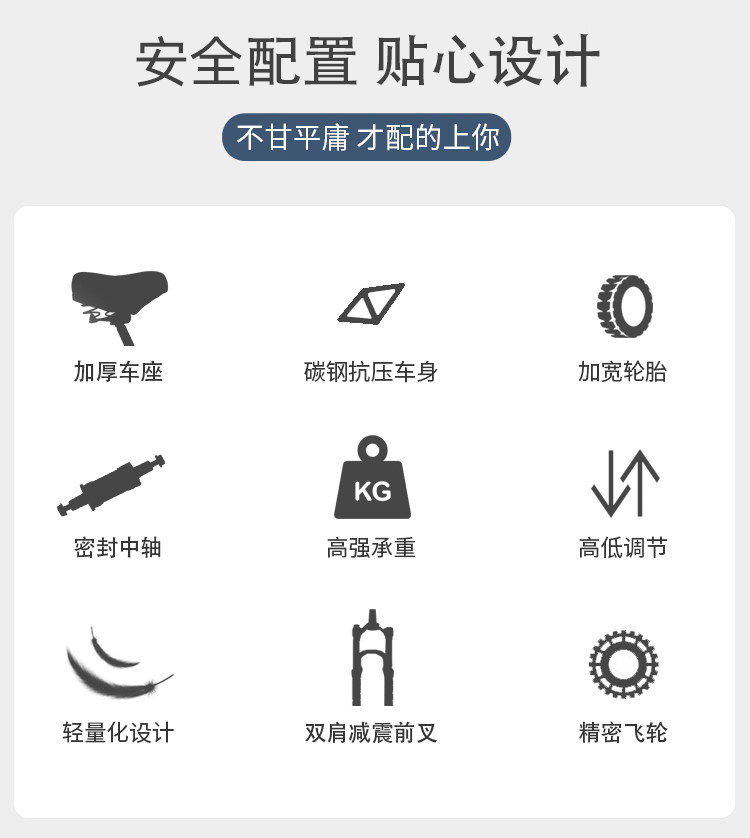 安全配置 贴心设计

不甘平庸 才配的上你

加厚车座

碳钢抗压车身

加宽轮胎

密封中轴

KG

高强承重

高低调节

轻量化设计

双肩减震前叉

精密飞轮