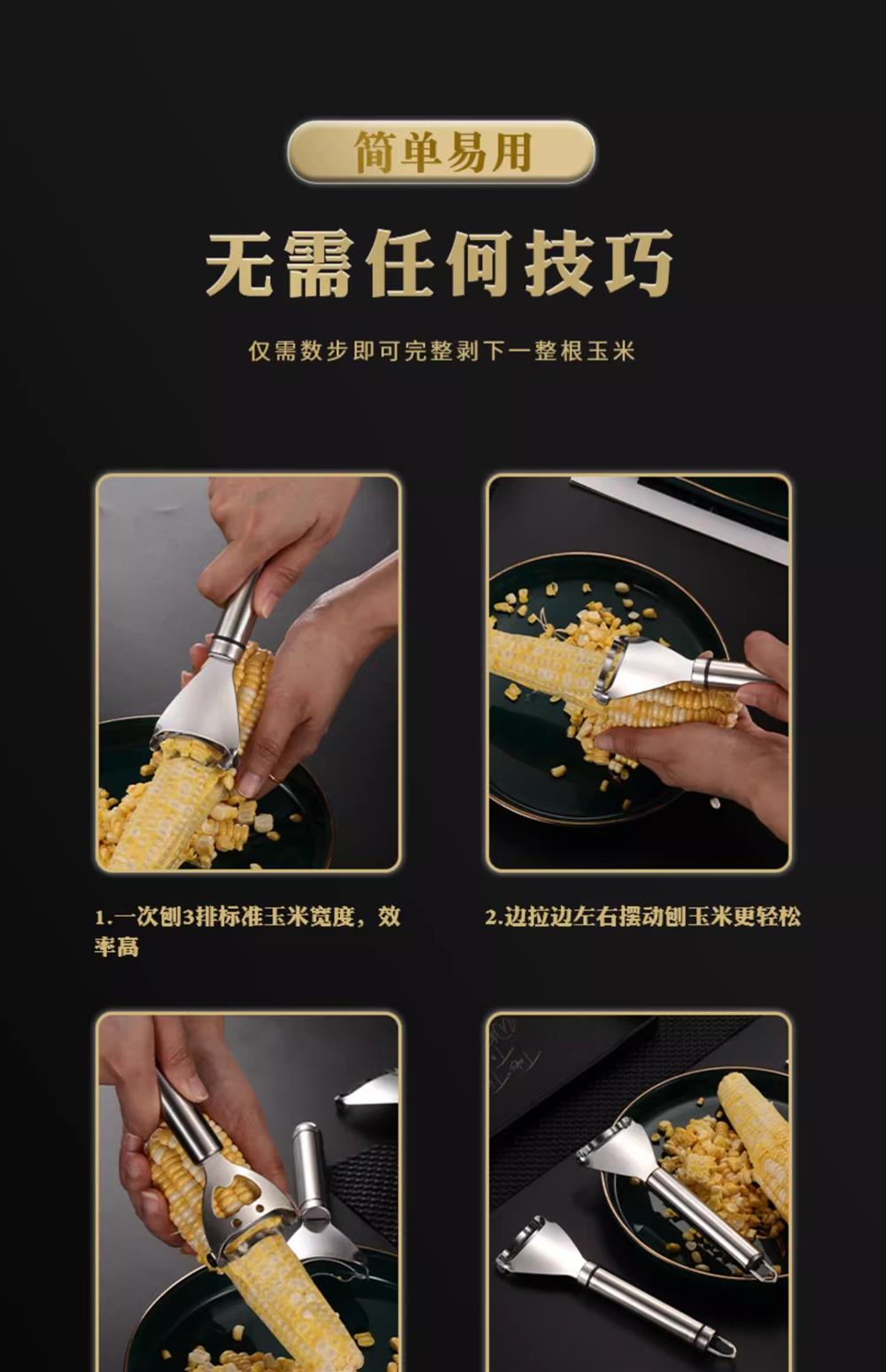 简单易用

无需任何技巧

仅需数步即可完整剥下一整根玉米

1.一次刨3排标准玉米宽度，效率高

2.边拉边左右摆动刨玉米更轻松