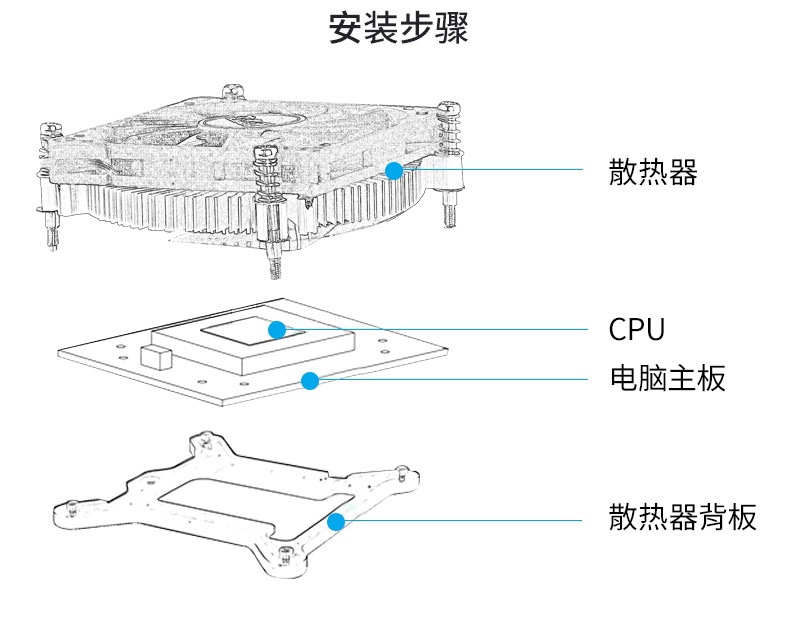 安装步骤

散热器

CPU

电脑主板

散热器背板