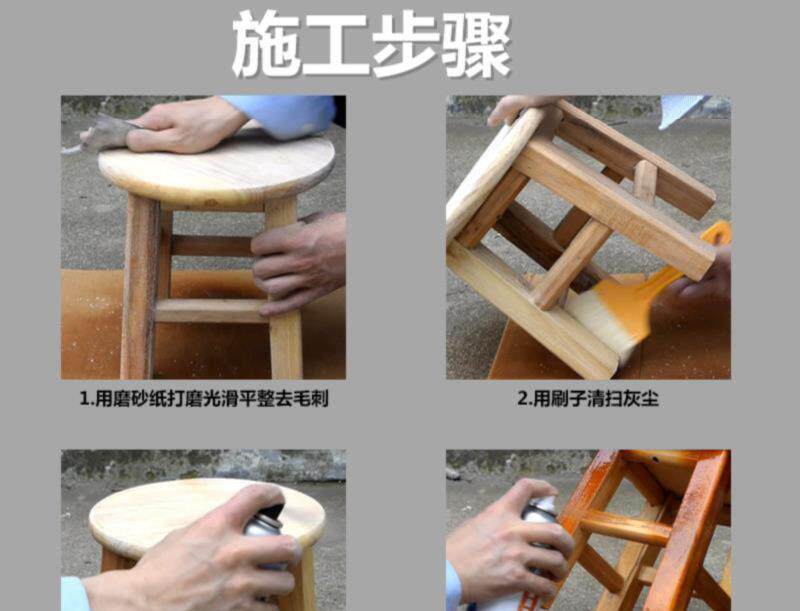 施工步骤

1.用磨砂纸打磨光滑平整去毛刺

2.用刷子清扫灰尘