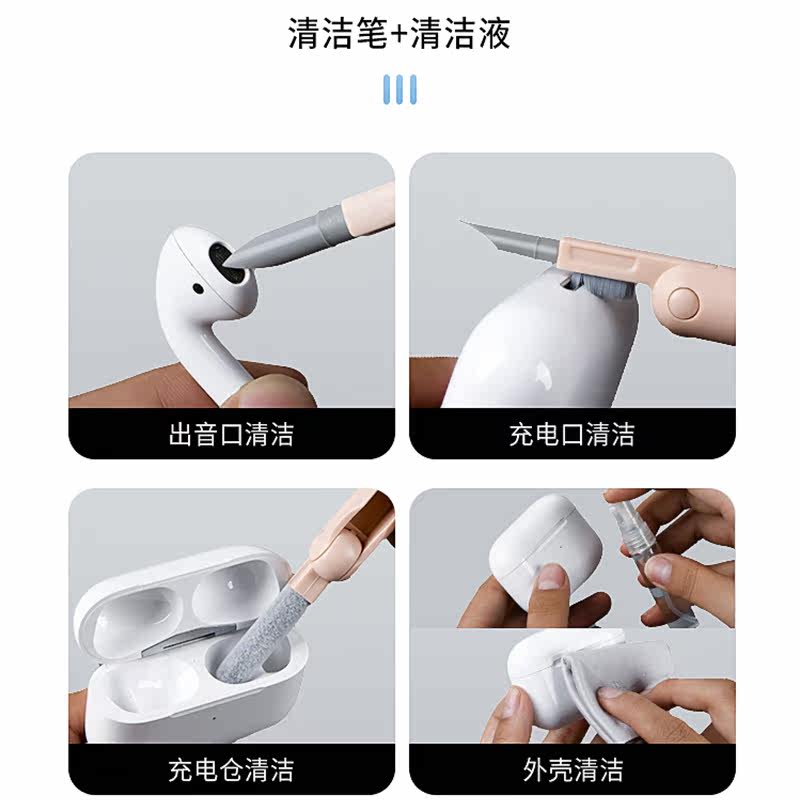 清洁笔+清洁液

出音口清洁

充电口清洁

充电仓清洁

外壳清洁