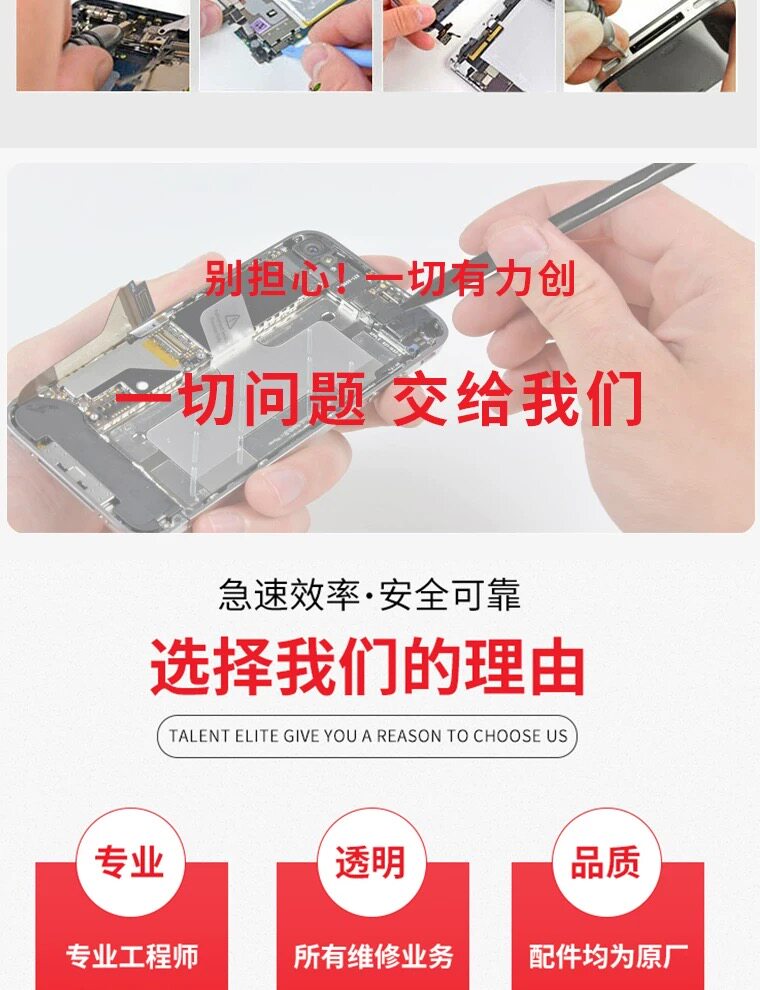 别担心！一切有力创

一切问题 交给我们

急速效率·安全可靠

选择我们的理由

TALENT ELITE GIVE YOU A REASON TO CHOOSE US

专业

专业工程师

透明

所有维修业务

品质

配件均为原厂