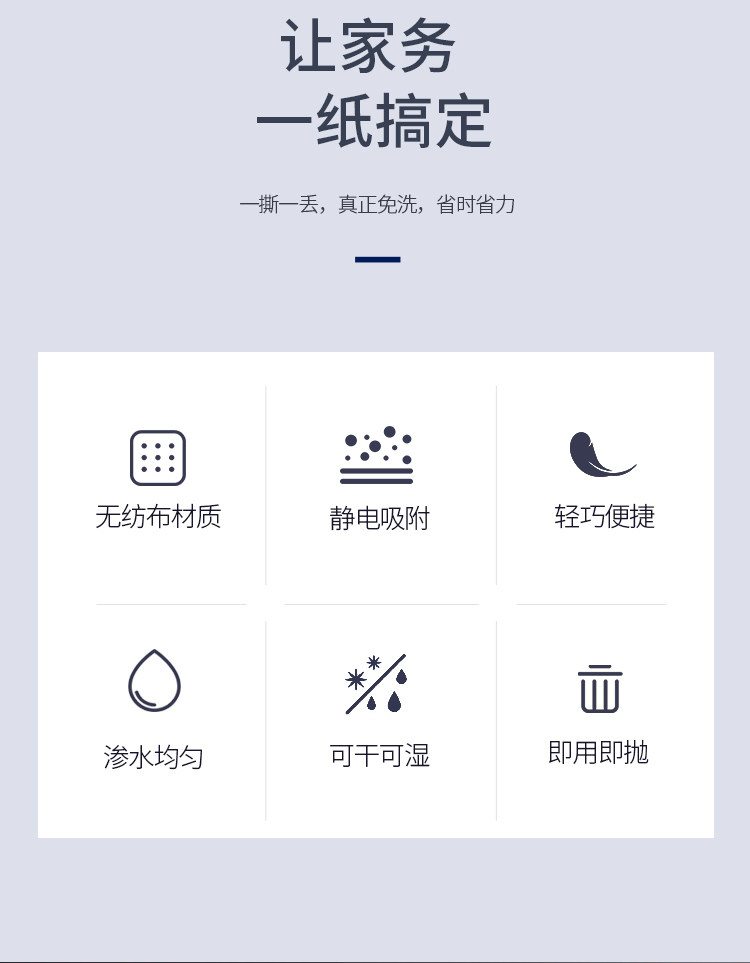 让家务
一纸搞定

一撕一丢，真正免洗，省时省力

无纺布材质

静电吸附

轻巧便捷

渗水均匀

可干可湿

即用即抛