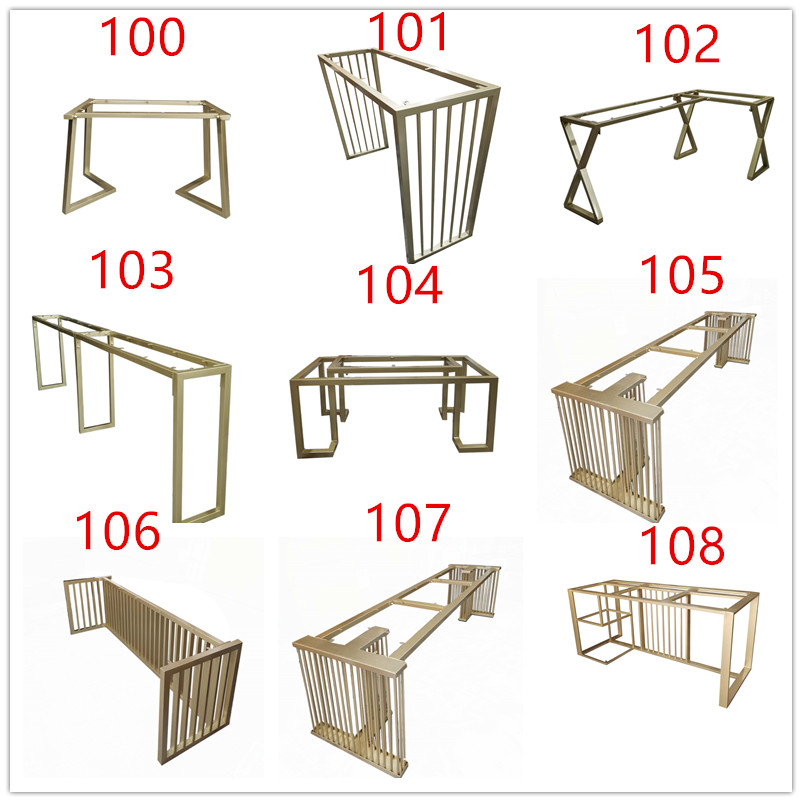 100

101

102

103

104

105

106

107

108