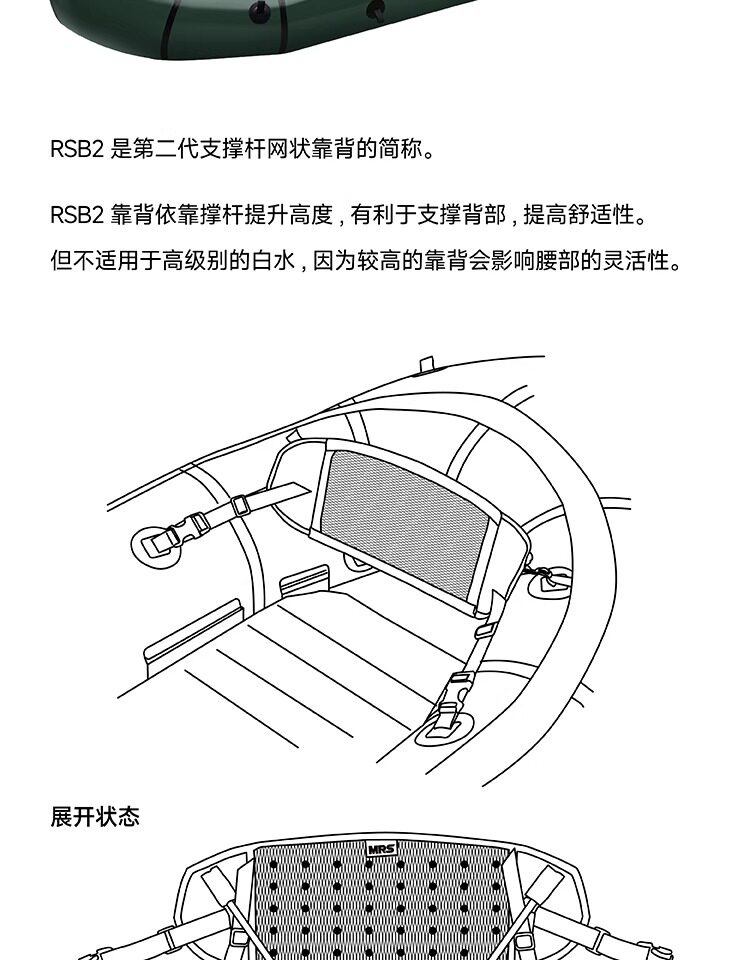 RSB2 是第二代支撑杆网状靠背的简称。

RSB2 靠背依靠撑杆提升高度，有利于支撑背部，提高舒适性。
但不适用于高级别的白水，因为较高的靠背会影响腰部的灵活性。

展开状态

MRS