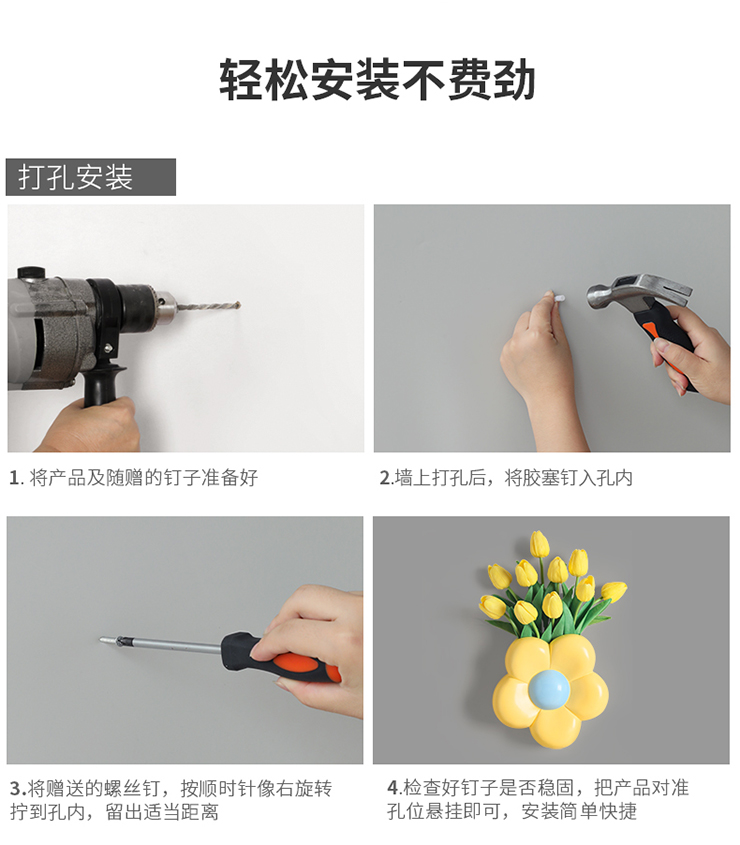 轻松安装不费劲

打孔安装

1. 将产品及随赠的钉子准备好

2.墙上打孔后，将胶塞钉入孔内

3.将赠送的螺丝钉，按顺时针像右旋转拧到孔内，留出适当距离

4.检查好钉子是否稳固，把产品对准孔位悬挂即可，安装简单快捷