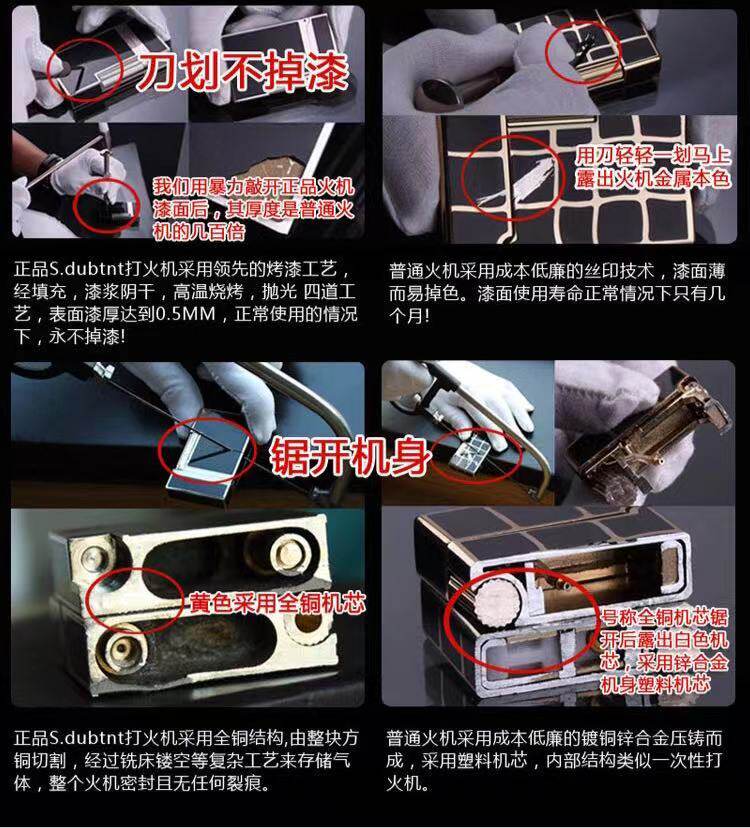 刀划不掉漆

我们用暴力敲开正品火机漆面后，其厚度是普通火机的几百倍

用刀轻轻一划马上露出火机金属本色

正品S.dubtnt打火机采用领先的烤漆工艺，经填充，漆浆阴干，高温烧烤，抛光 四道工艺，表面漆厚达到0.5MM，正常使用的情况下，永不掉漆!

普通火机采用成本低廉的丝印技术，漆面薄而易掉色。漆面使用寿命正常情况下只有几个月!

锯开机身

黄色采用全铜机芯

号称全铜机芯锯开后露出白色机芯，采用锌合金机身塑料机芯

正品S.dubtnt打火机采用全铜结构,由整块方铜切割，经过铣床镂空等复杂工艺来存储气体，整个火机密封且无任何裂痕。

普通火机采用成本低廉的镀铜锌合金压铸而成，采用塑料机芯，内部结构类似一次性打火机。