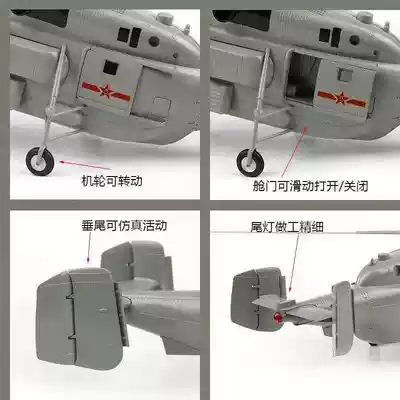 机轮可转动

舱门可滑动打开/关闭

垂尾可仿真活动

尾灯做工精细