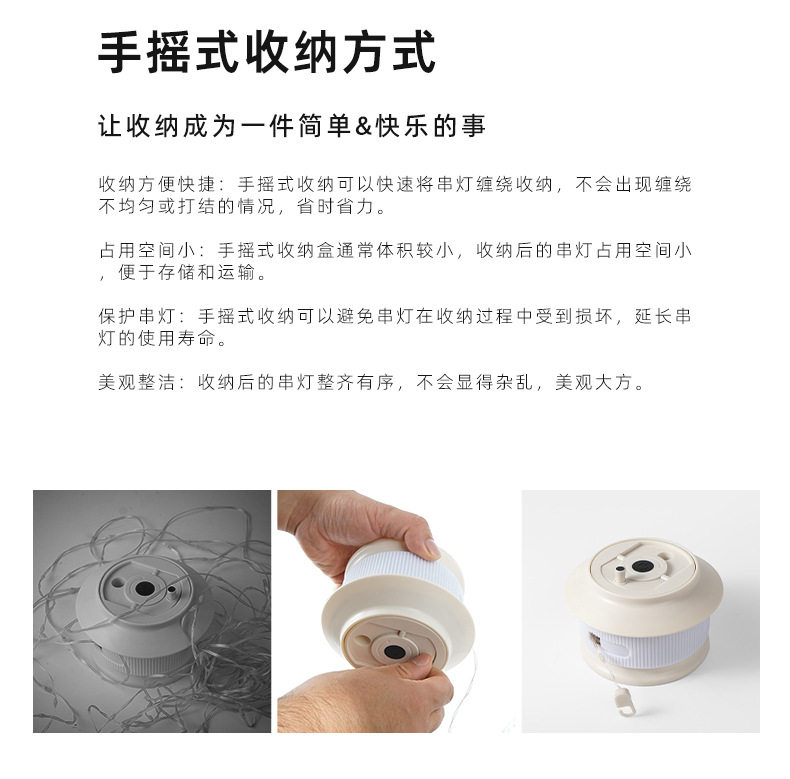 手摇式收纳方式

让收纳成为一件简单&快乐的事

收纳方便快捷：手摇式收纳可以快速将串灯缠绕收纳，不会出现缠绕不均匀或打结的情况，省时省力。

占用空间小：手摇式收纳盒通常体积较小，收纳后的串灯占用空间小，便于存储和运输。

保护串灯：手摇式收纳可以避免串灯在收纳过程中受到损坏，延长串灯的使用寿命。

美观整洁：收纳后的串灯整齐有序，不会显得杂乱，美观大方。