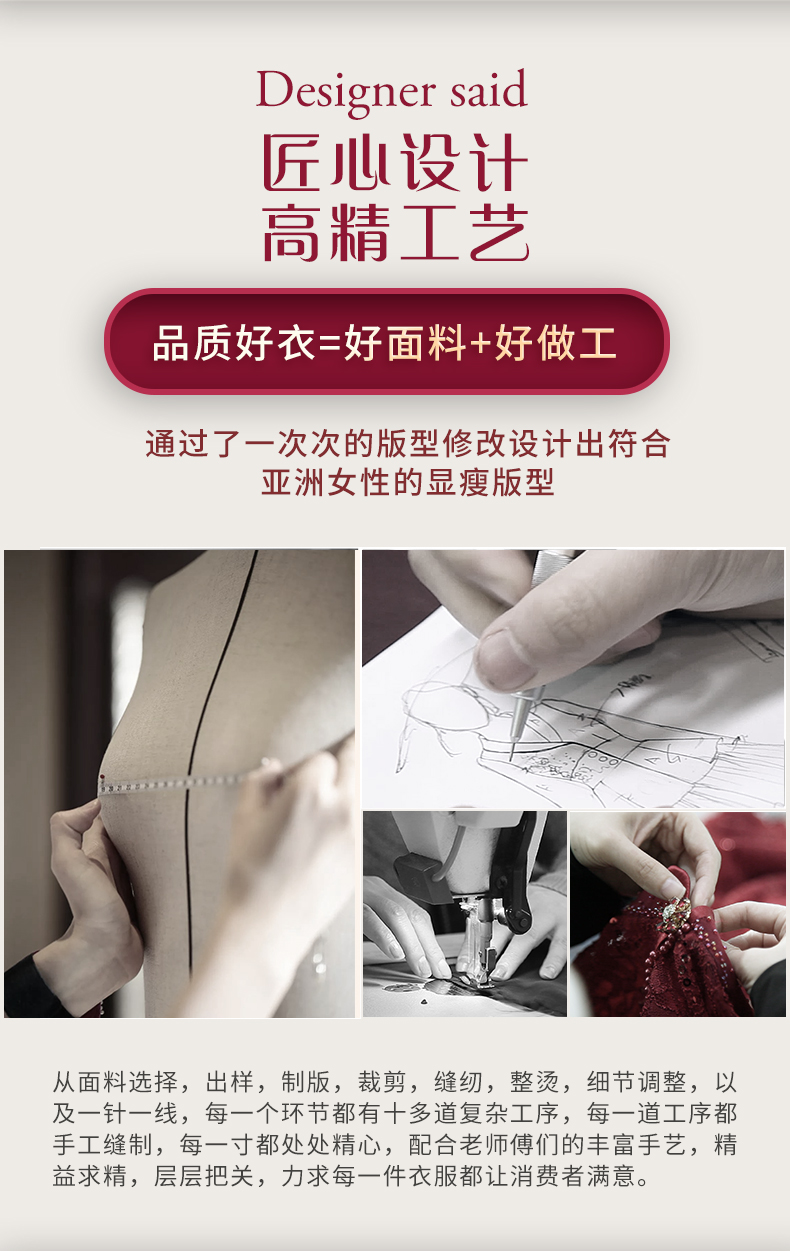 Designer said
匠心设计
高精工艺

品质好衣=好面料+好做工

通过了一次次的版型修改设计出符合亚洲女性的显瘦版型

从面料选择，出样，制版，裁剪，缝纫，整烫，细节调整，以及一针一线，每一个环节都有十多道复杂工序，每一道工序都手工缝制，每一寸都处处精心，配合老师傅们的丰富手艺，精益求精，层层把关，力求每一件衣服都让消费者满意。