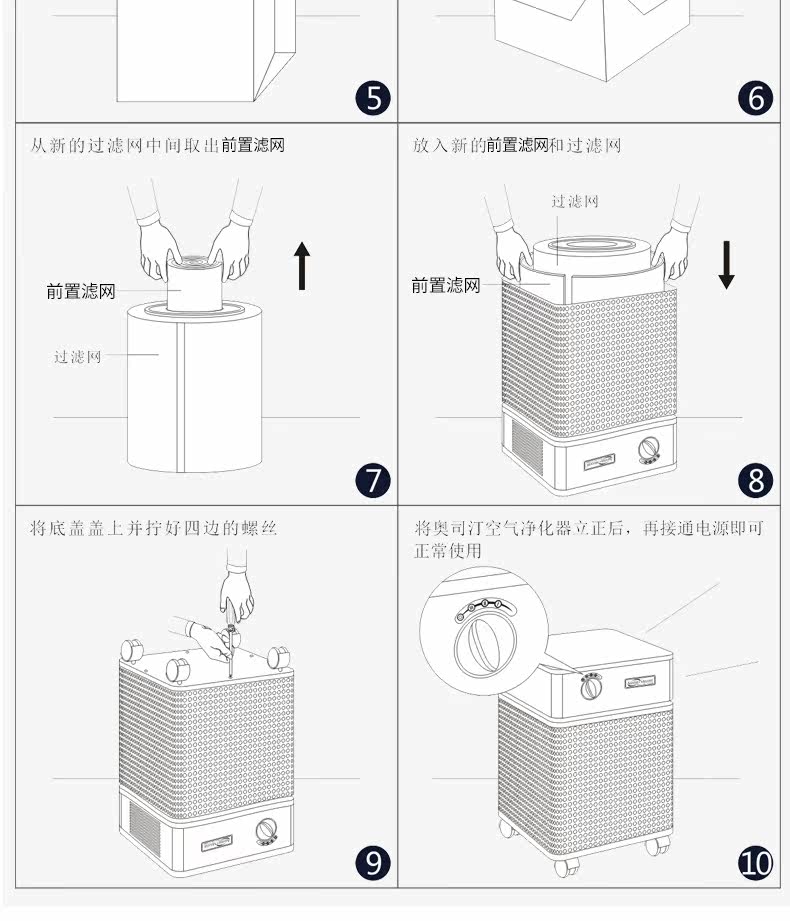 5

6

从新的过滤网中间取出前置滤网

前置滤网

过滤网

7

放入新的前置滤网和过滤网

过滤网

前置滤网

8

将底盖盖上并拧好四边的螺丝

9

将奥司汀空气净化器立正后，再接通电源即可正常使用

10