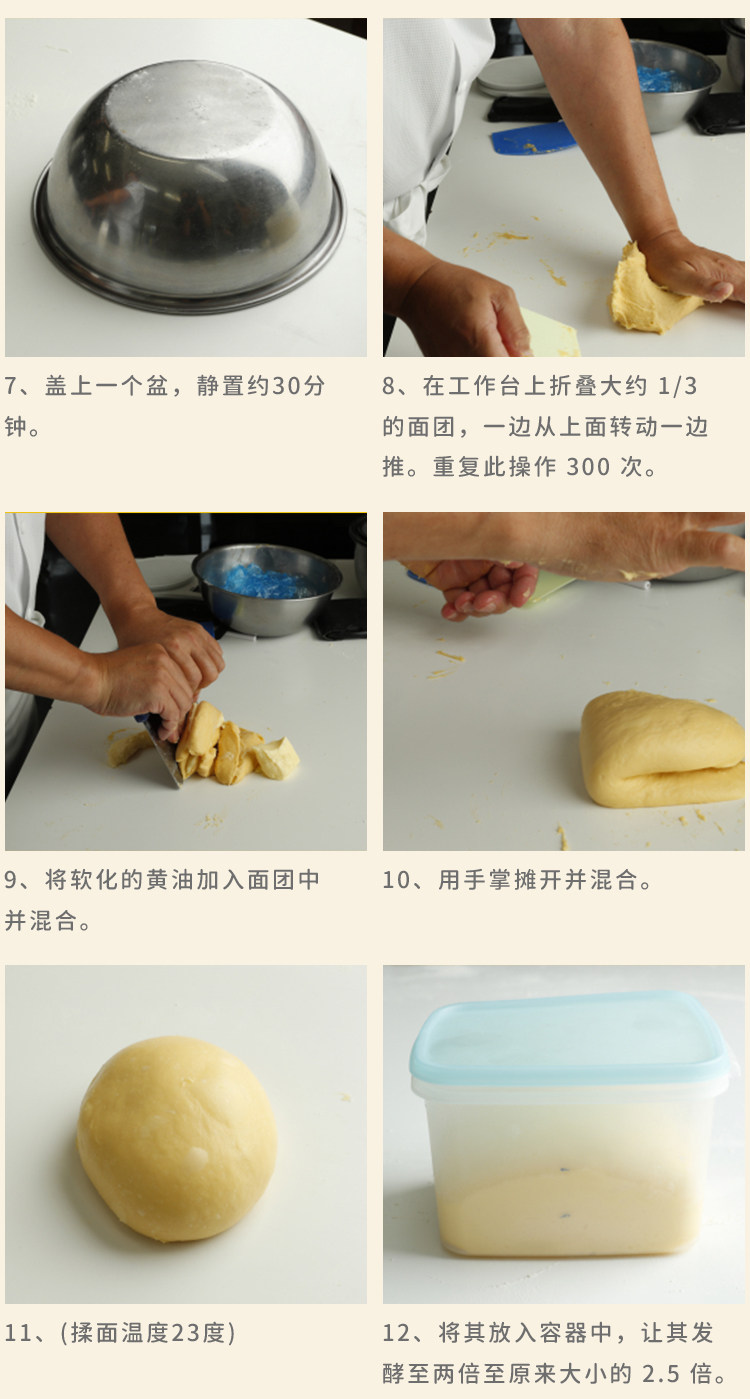 7、盖上一个盆，静置约30分钟。

8、在工作台上折叠大约 1/3 的面团，一边从上面转动一边推。重复此操作 300 次。

9、将软化的黄油加入面团中并混合。

10、用手掌摊开并混合。

11、(揉面温度23度)

12、将其放入容器中，让其发酵至两倍至原来大小的 2.5 倍。