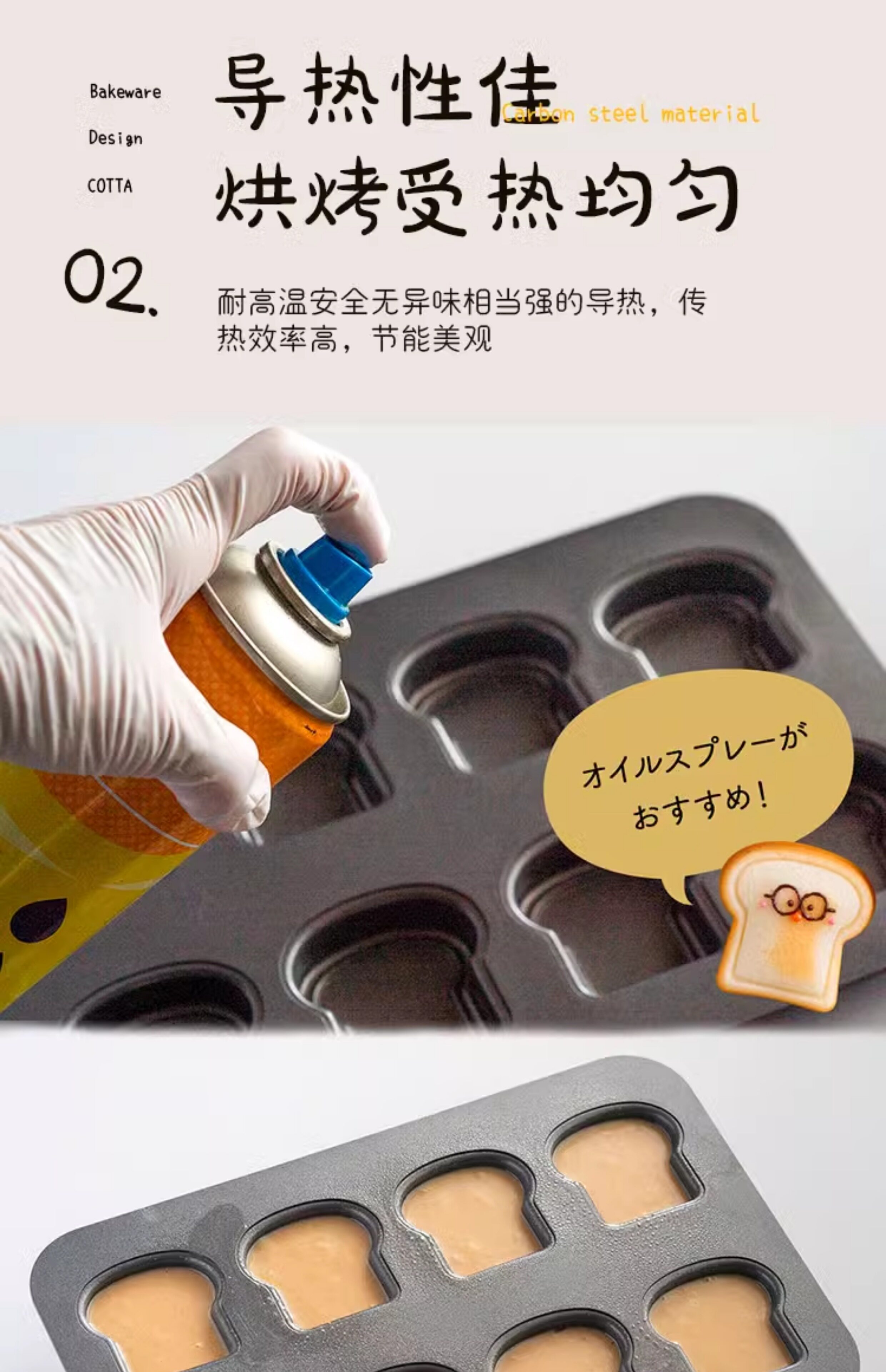 Bakeware

Design

COTTA

导热性佳 Carbon steel material

烘烤受热均匀

02.

耐高温安全无异味相当强的导热，传热效率高，节能美观

オイルスプレーが
おすすめ！