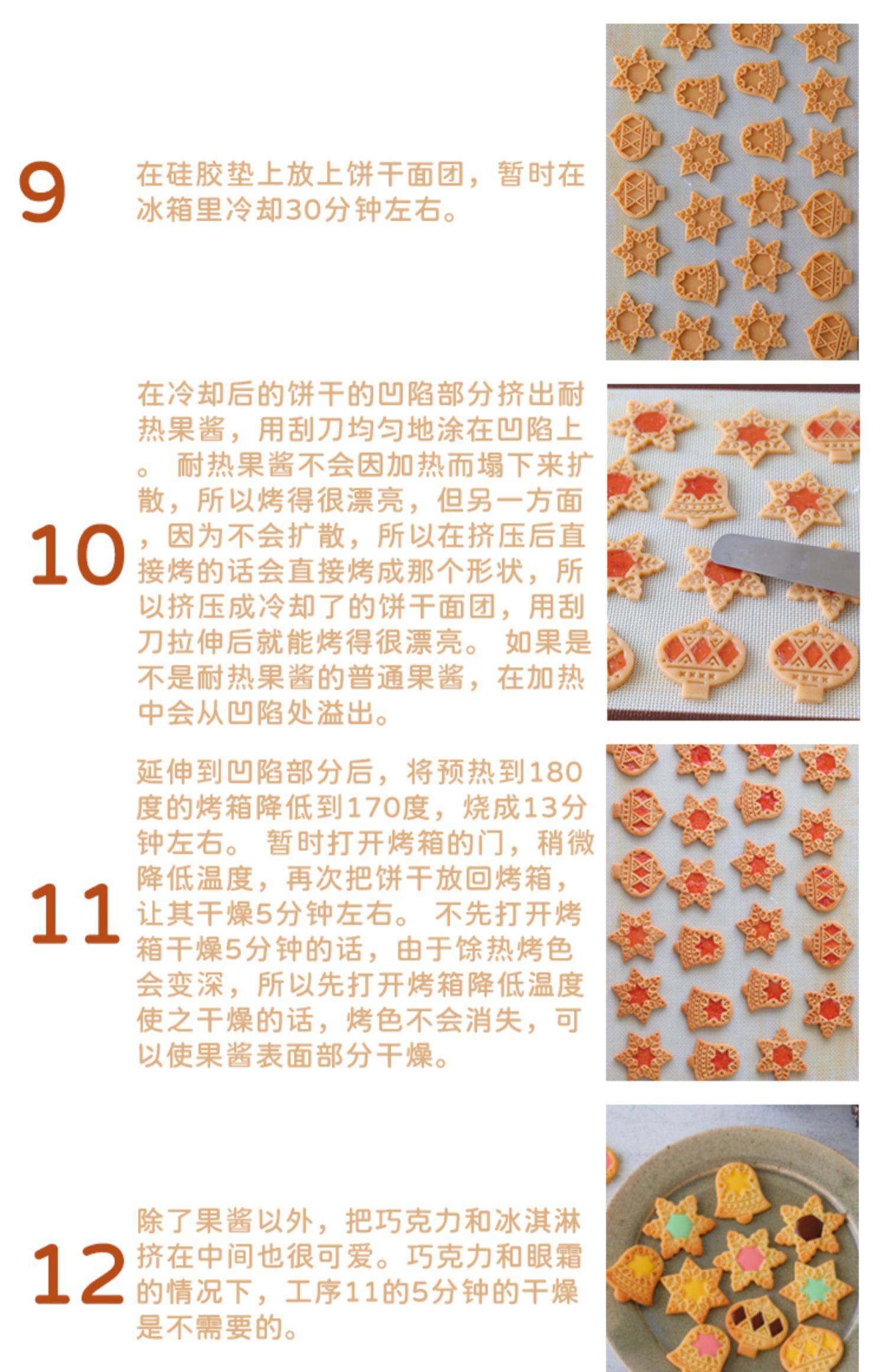 9

在硅胶垫上放上饼干面团，暂时在冰箱里冷却30分钟左右。

10

在冷却后的饼干的凹陷部分挤出耐热果酱，用刮刀均匀地涂在凹陷上。 耐热果酱不会因加热而塌下来扩散，所以烤得很漂亮，但另一方面，因为不会扩散，所以在挤压后直接烤的话会直接烤成那个形状，所以挤压成冷却了的饼干面团，用刮刀拉伸后就能烤得很漂亮。 如果是不是耐热果酱的普通果酱，在加热中会从凹陷处溢出。

11

延伸到凹陷部分后，将预热到180度的烤箱降低到170度，烧成13分钟左右。 暂时打开烤箱的门，稍微降低温度，再次把饼干放回烤箱，让其干燥5分钟左右。 不先打开烤箱干燥5分钟的话，由于馀热烤色会变深，所以先打开烤箱降低温度使之干燥的话，烤色不会消失，可以使果酱表面部分干燥。

12

除了果酱以外，把巧克力和冰淇淋挤在中间也很可爱。巧克力和眼霜的情况下，工序11的5分钟的干燥是不需要的。