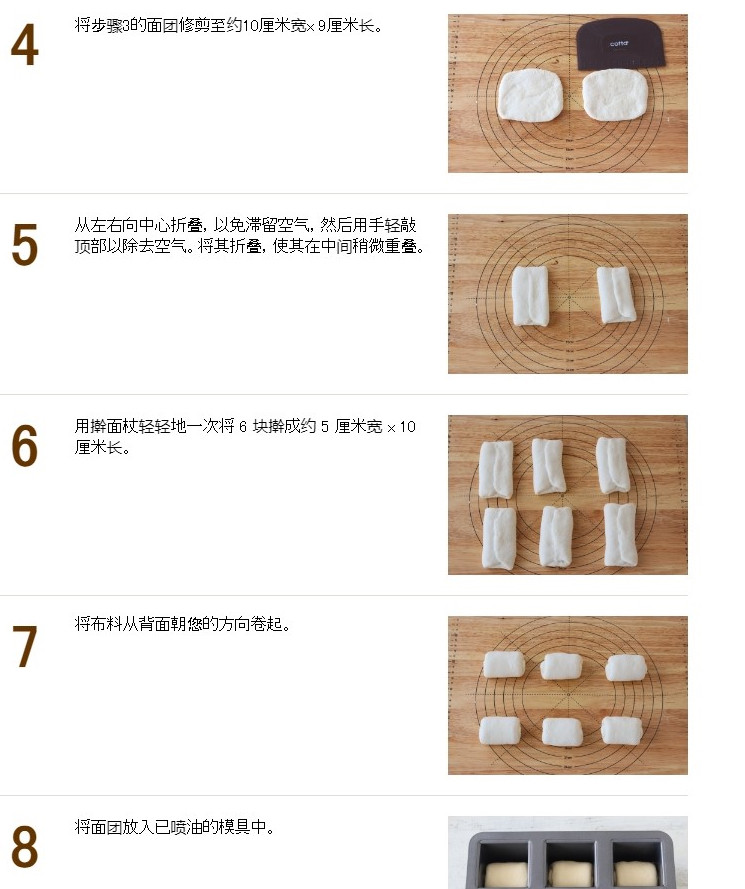 4
将步骤3的面团修剪至约10厘米宽×9厘米长。

cotta

5
从左右向中心折叠，以免滞留空气，然后用手轻敲顶部以除去空气。将其折叠，使其在中间稍微重叠。

6
用擀面杖轻轻地一次将 6 块擀成约 5 厘米宽 × 10 厘米长。

7
将布料从背面朝您的方向卷起。

8
将面团放入已喷油的模具中。