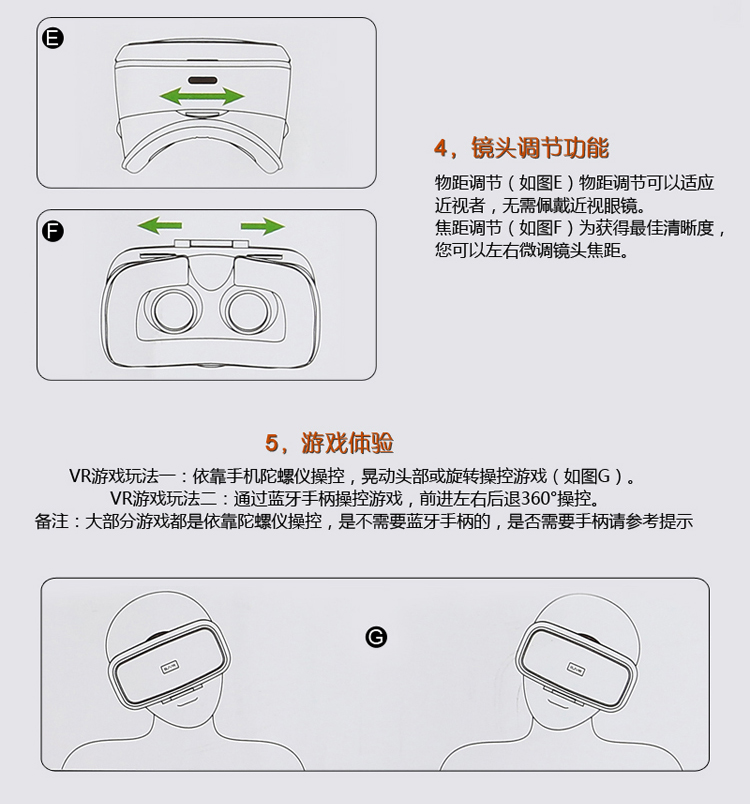 E

F

4，镜头调节功能

物距调节（如图E）物距调节可以适应近视者，无需佩戴近视眼镜。
焦距调节（如图F）为获得最佳清晰度，您可以左右微调镜头焦距。

5，游戏体验

VR游戏玩法一：依靠手机陀螺仪操控，晃动头部或旋转操控游戏（如图G）。
VR游戏玩法二：通过蓝牙手柄操控游戏，前进左右后退360°操控。
备注：大部分游戏都是依靠陀螺仪操控，是不需要蓝牙手柄的，是否需要手柄请参考提示

G