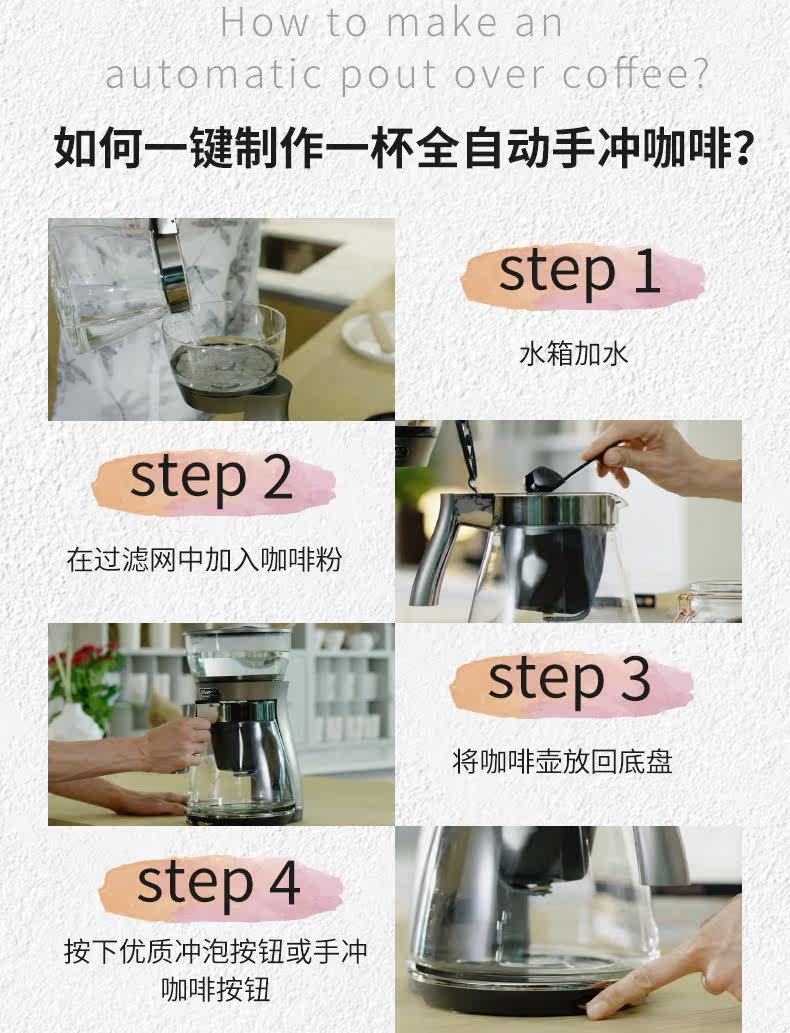 How to make an automatic pout over coffee?

如何一键制作一杯全自动手冲咖啡?

step 1

水箱加水

step 2

在过滤网中加入咖啡粉

step 3

将咖啡壶放回底盘

step 4

按下优质冲泡按钮或手冲咖啡按钮