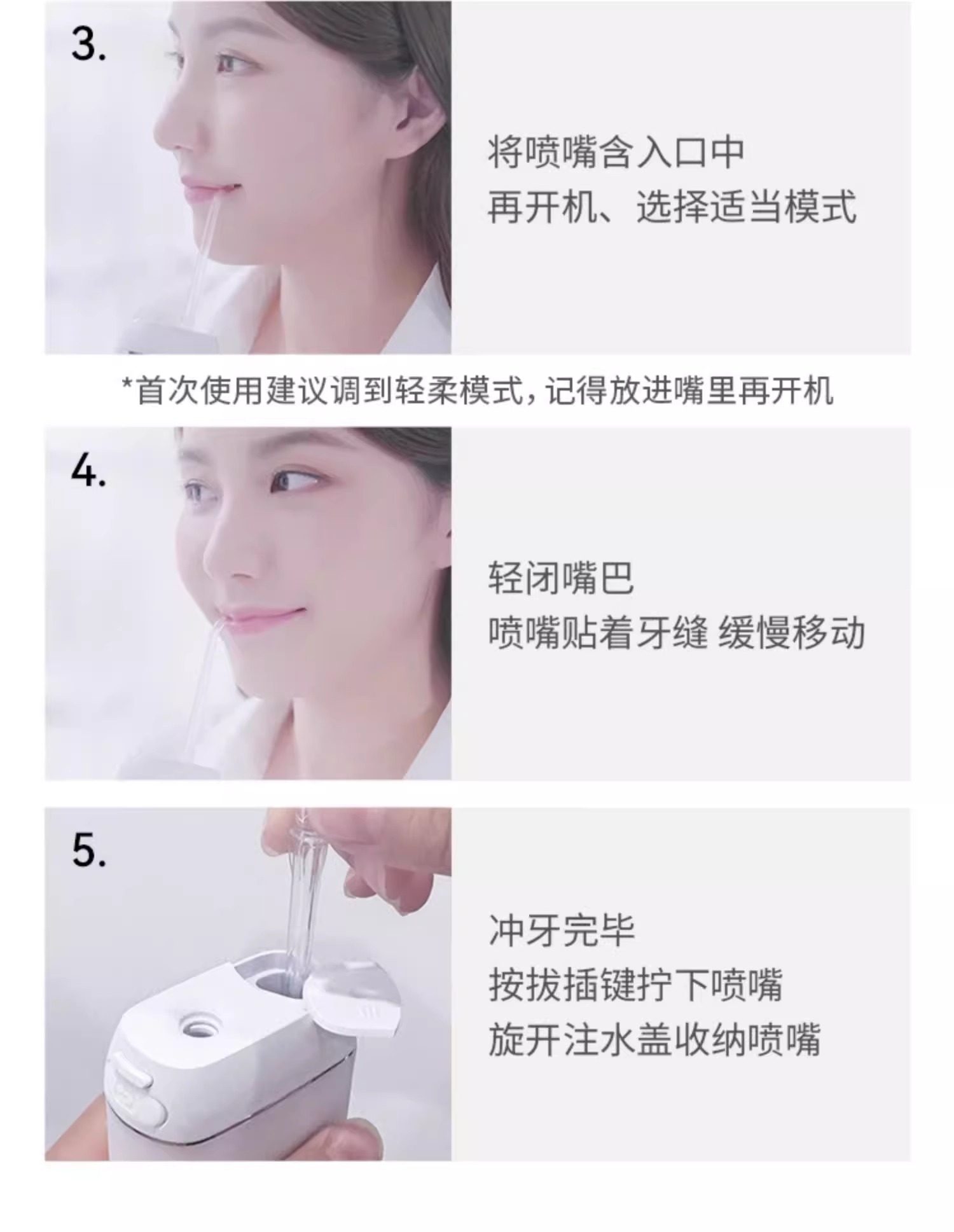 3.

将喷嘴含入口中
再开机、选择适当模式

*首次使用建议调到轻柔模式，记得放进嘴里再开机

4.

轻闭嘴巴
喷嘴贴着牙缝 缓慢移动

5.

冲牙完毕
按拔插键拧下喷嘴
旋开注水盖收纳喷嘴