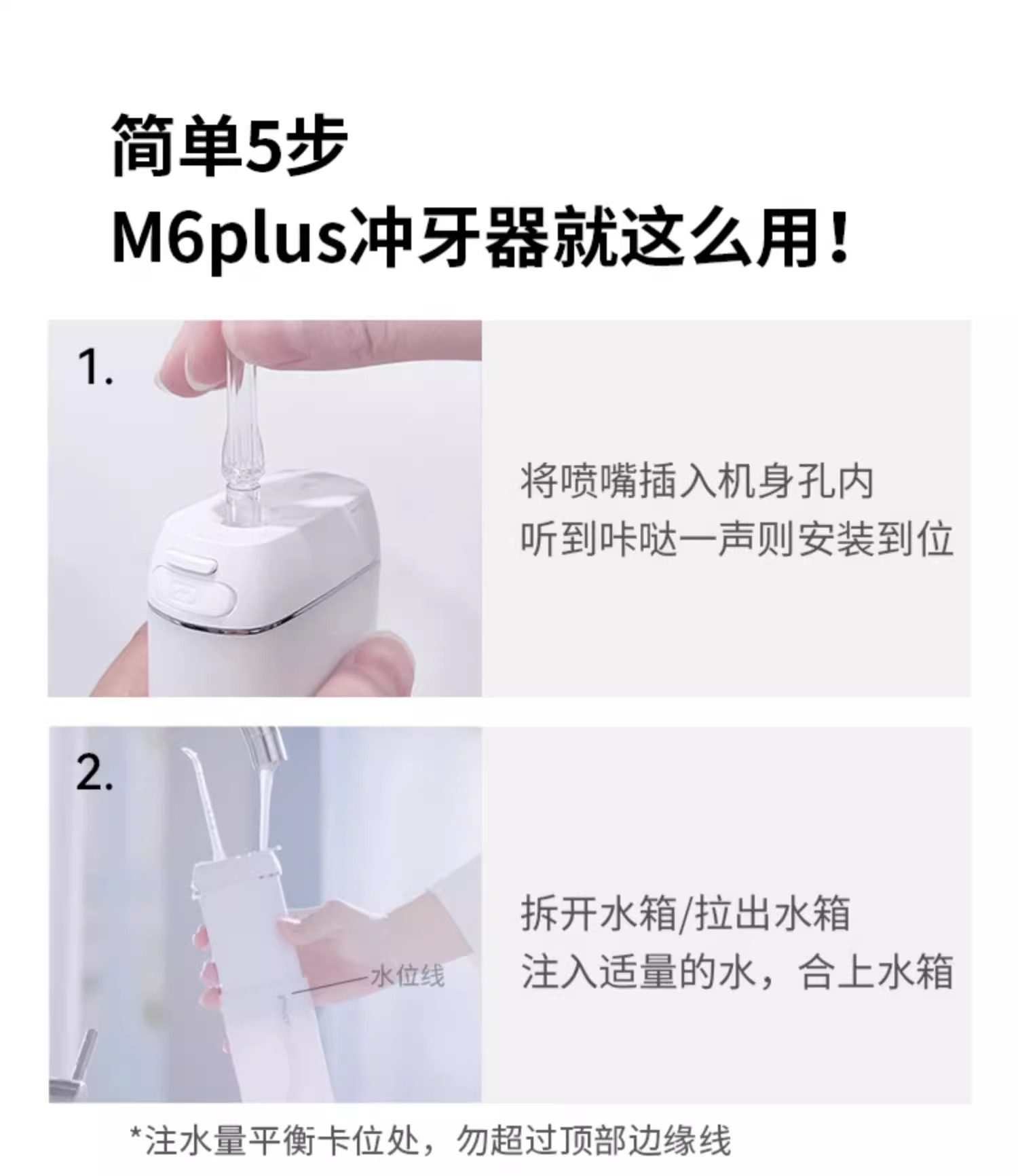 简单5步
M6plus冲牙器就这么用！

1.

将喷嘴插入机身孔内
听到咔哒一声则安装到位

2.

水位线

拆开水箱/拉出水箱
注入适量的水，合上水箱

*注水量平衡卡位处，勿超过顶部边缘线