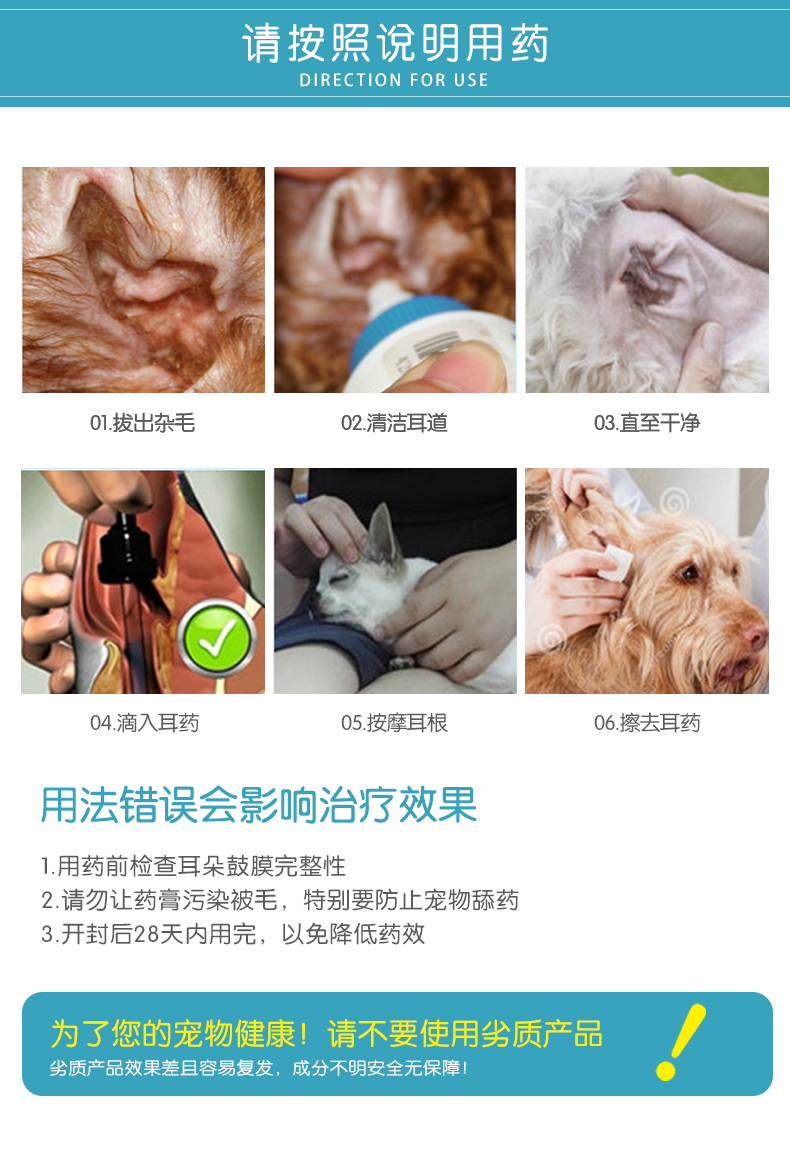 请按照说明用药
DIRECTION FOR USE

01.拔出杂毛

02.清洁耳道

03.直至干净

04.滴入耳药

05.按摩耳根

06.擦去耳药

用法错误会影响治疗效果

1.用药前检查耳朵鼓膜完整性
2.请勿让药膏污染被毛，特别要防止宠物舔药
3.开封后28天内用完，以免降低药效

为了您的宠物健康！请不要使用劣质产品
劣质产品效果差且容易复发，成分不明安全无保障！