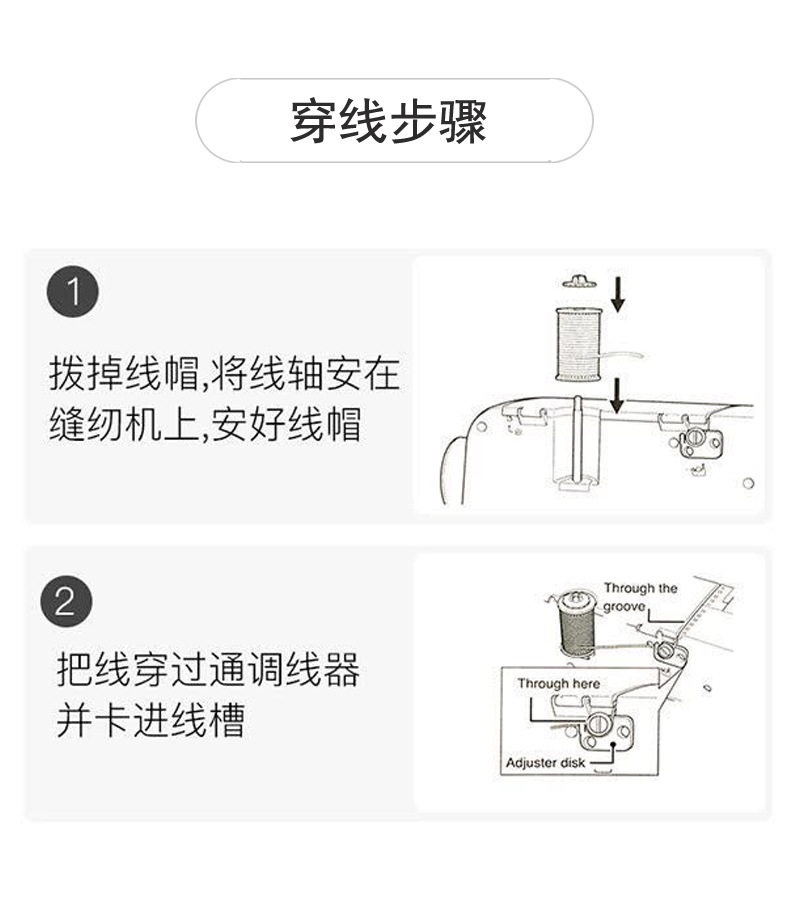 穿线步骤

1

拨掉线帽,将线轴安在缝纫机上,安好线帽

2

把线穿过通调线器并卡进线槽

Through the groove

Through here

Adjuster disk