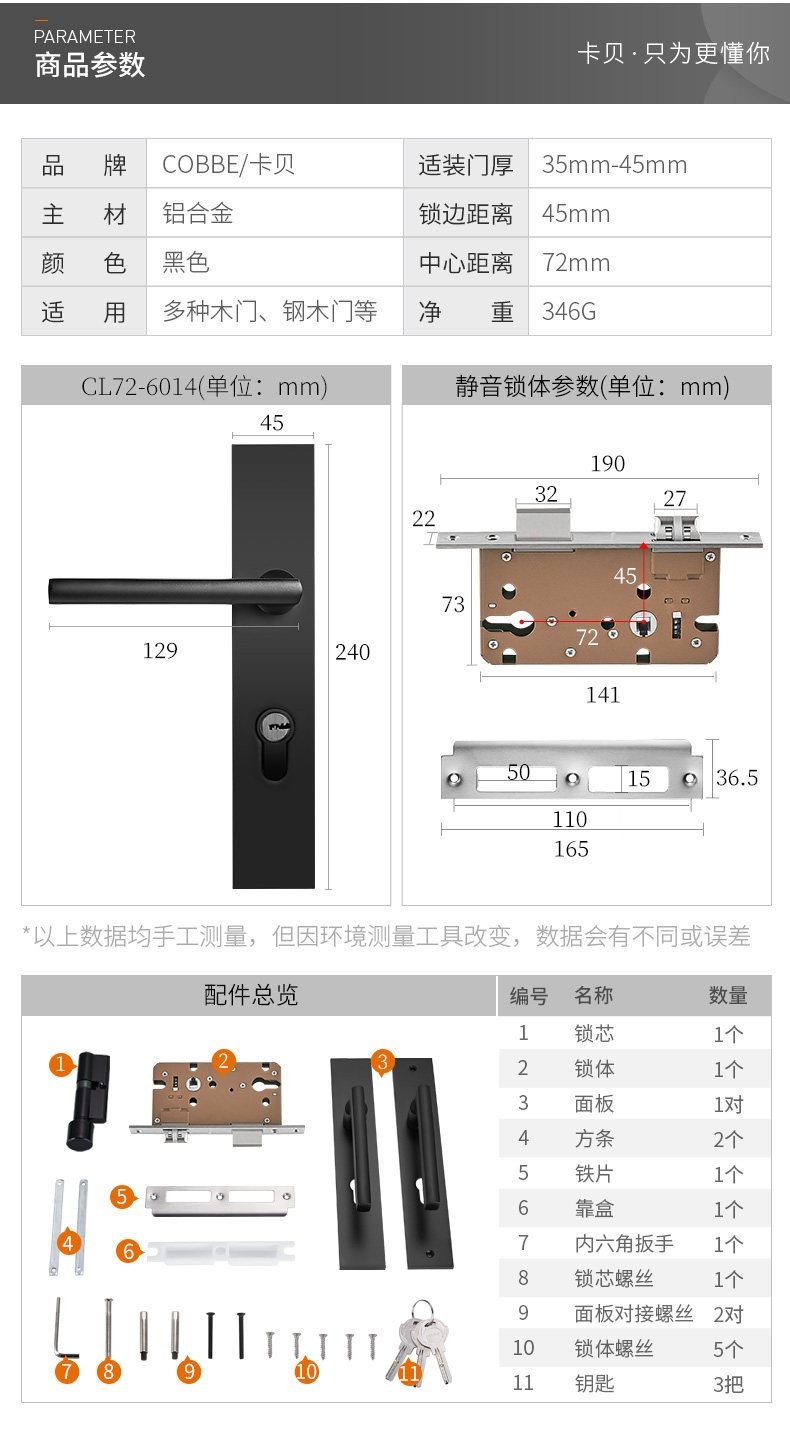 PARAMETER
商品参数

卡贝 · 只为更懂你

| 品　牌 | COBBE/卡贝 | 适装门厚 | 35mm-45mm |
|---|---|---|---|
| 主　材 | 铝合金 | 锁边距离 | 45mm |
| 颜　色 | 黑色 | 中心距离 | 72mm |
| 适　用 | 多种木门、钢木门等 | 净　重 | 346G |

CL72-6014(单位：mm)

45
129
240

静音锁体参数(单位：mm)

190
32
27
22
45
73
72
141
50
15
36.5
110
165

*以上数据均手工测量，但因环境测量工具改变，数据会有不同或误差

配件总览

1 2 3 4 5 6 7 8 9 10 11

| 编号 | 名称 | 数量 |
|---|---|---|
| 1 | 锁芯 | 1个 |
| 2 | 锁体 | 1个 |
| 3 | 面板 | 1对 |
| 4 | 方条 | 2个 |
| 5 | 铁片 | 1个 |
| 6 | 靠盒 | 1个 |
| 7 | 内六角扳手 | 1个 |
| 8 | 锁芯螺丝 | 1个 |
| 9 | 面板对接螺丝 | 2对 |
| 10 | 锁体螺丝 | 5个 |
| 11 | 钥匙 | 3把 |