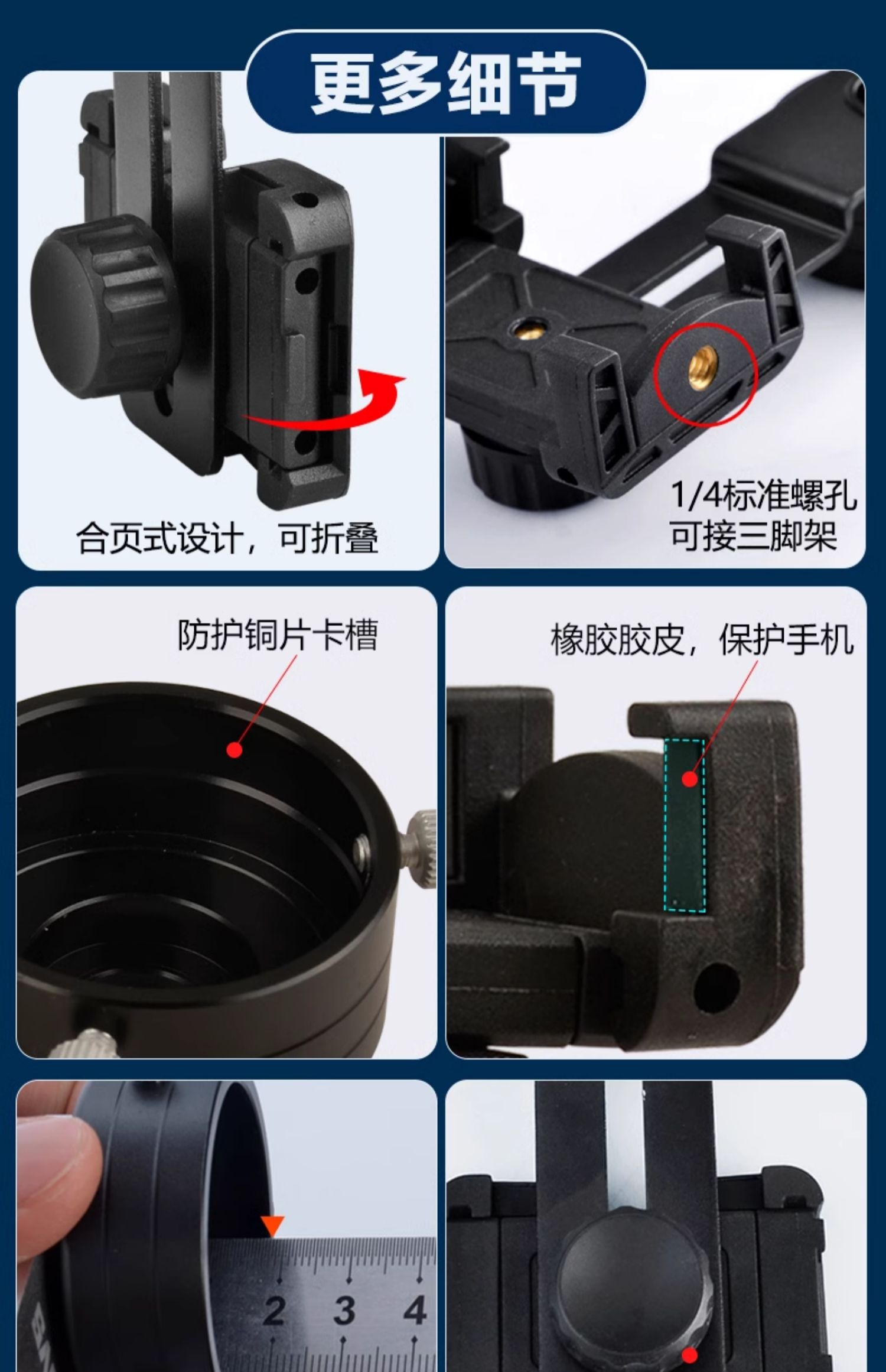 更多细节

合页式设计，可折叠

1/4标准螺孔
可接三脚架

防护铜片卡槽

橡胶胶皮，保护手机

2 3 4