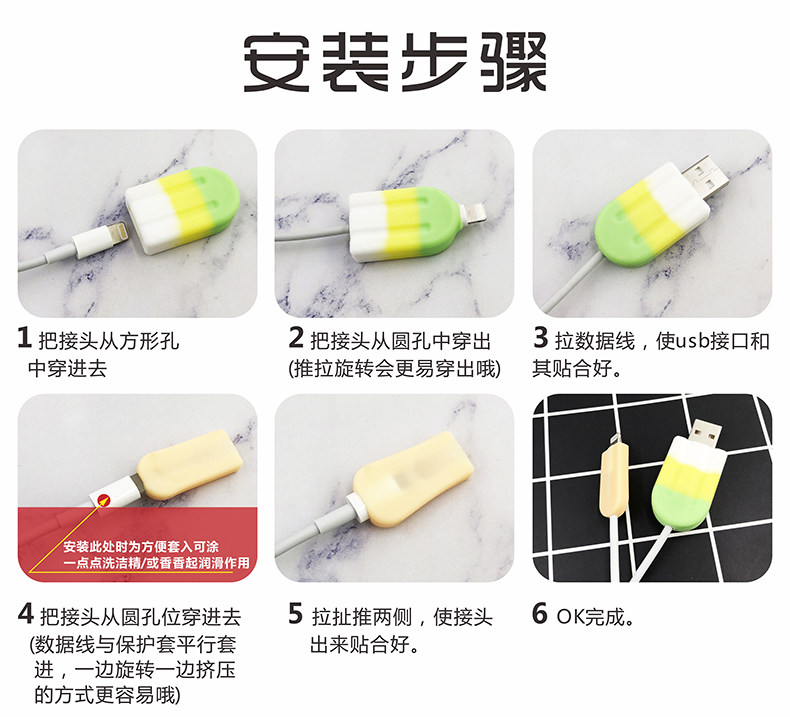 安装步骤

1 把接头从方形孔中穿进去

2 把接头从圆孔中穿出(推拉旋转会更易穿出哦)

3 拉数据线，使usb接口和其贴合好。

安装此处时为方便套入可涂一点点洗洁精/或香香起润滑作用

4 把接头从圆孔位穿进去(数据线与保护套平行套进，一边旋转一边挤压的方式更容易哦)

5 拉扯推两侧，使接头出来贴合好。

6 OK完成。