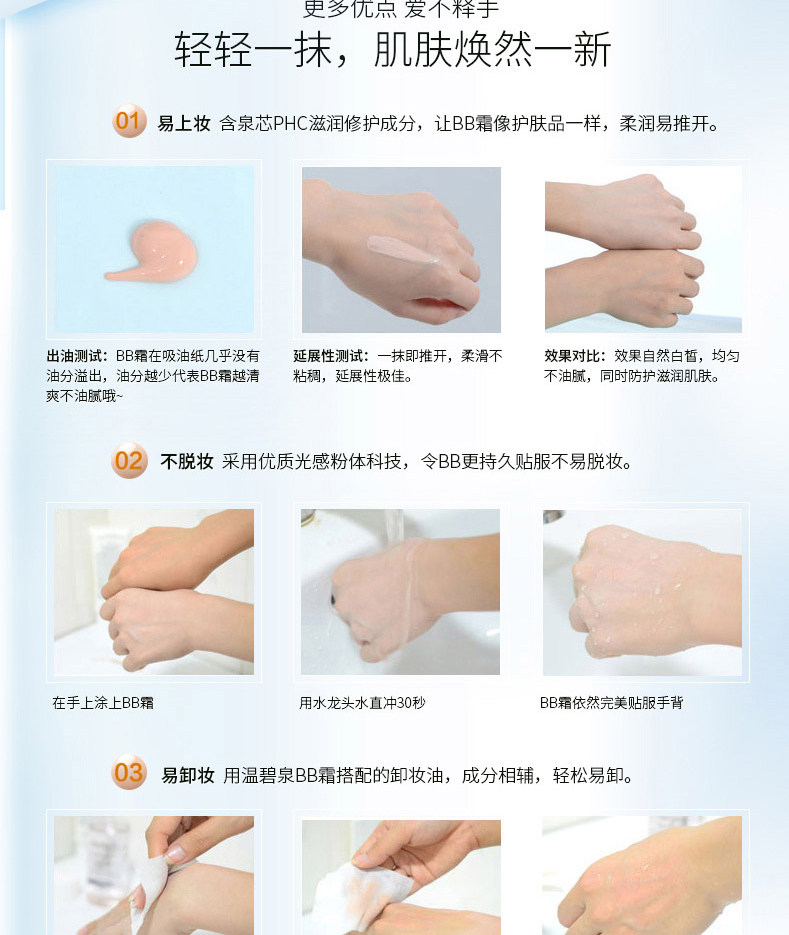 更多优点 爱不释手

轻轻一抹，肌肤焕然一新

01 易上妆 含泉芯PHC滋润修护成分，让BB霜像护肤品一样，柔润易推开。

出油测试：BB霜在吸油纸几乎没有油分溢出，油分越少代表BB霜越清爽不油腻哦~

延展性测试：一抹即推开，柔滑不粘稠，延展性极佳。

效果对比：效果自然白皙，均匀不油腻，同时防护滋润肌肤。

02 不脱妆 采用优质光感粉体科技，令BB更持久贴服不易脱妆。

在手上涂上BB霜

用水龙头水直冲30秒

BB霜依然完美贴服手背

03 易卸妆 用温碧泉BB霜搭配的卸妆油，成分相辅，轻松易卸。