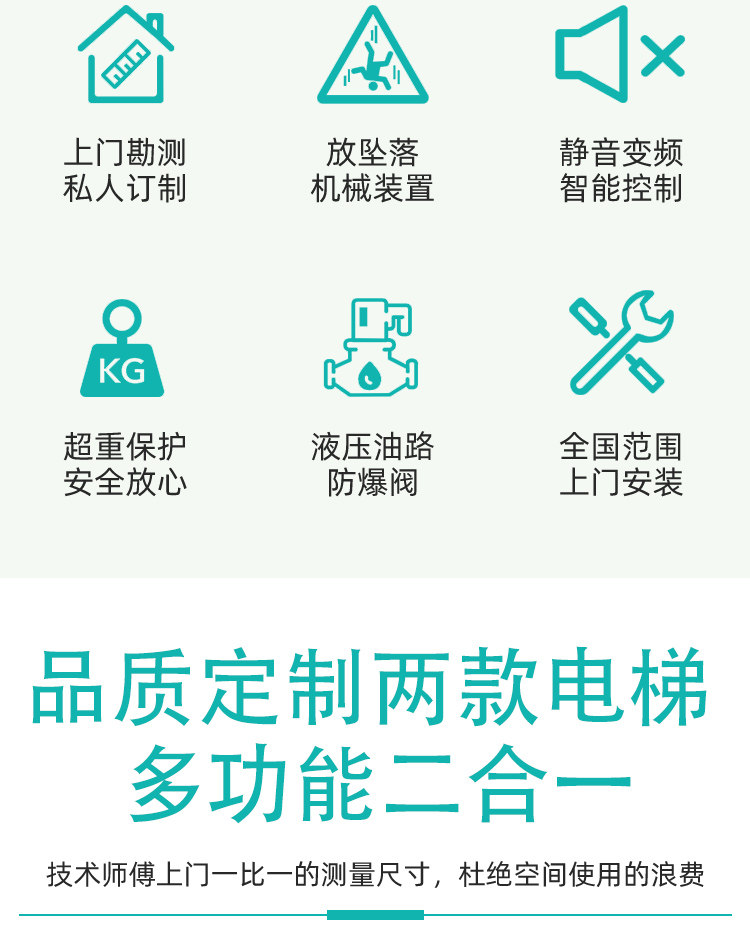 上门勘测
私人订制

放坠落
机械装置

静音变频
智能控制

KG

超重保护
安全放心

液压油路
防爆阀

全国范围
上门安装

品质定制两款电梯
多功能二合一

技术师傅上门一比一的测量尺寸，杜绝空间使用的浪费