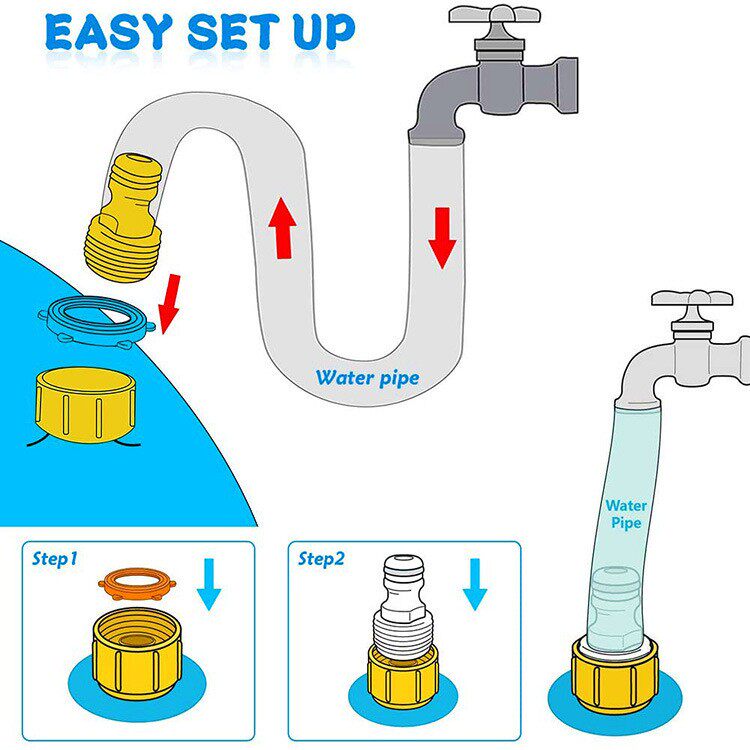 EASY SET UP

Water pipe

Water Pipe

Step1

Step2