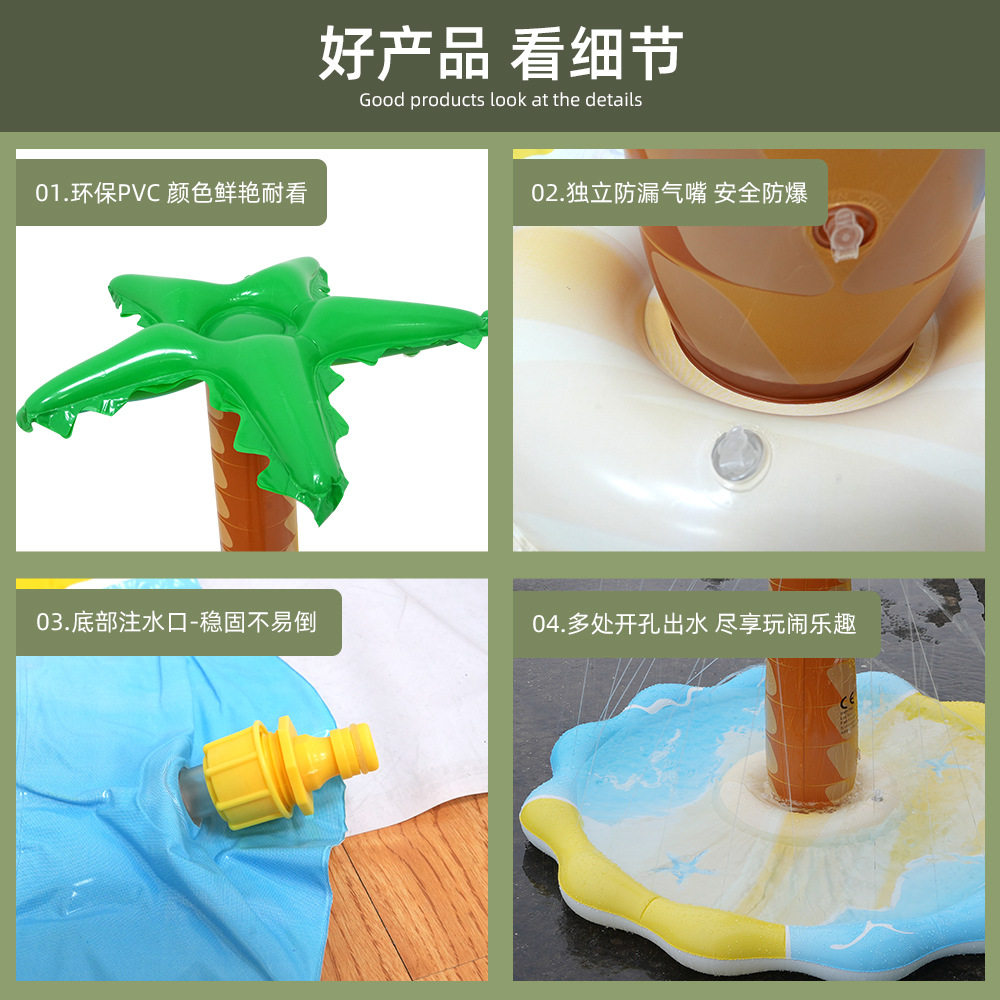 好产品 看细节
Good products look at the details

01.环保PVC 颜色鲜艳耐看

02.独立防漏气嘴 安全防爆

03.底部注水口-稳固不易倒

04.多处开孔出水 尽享玩闹乐趣

CE