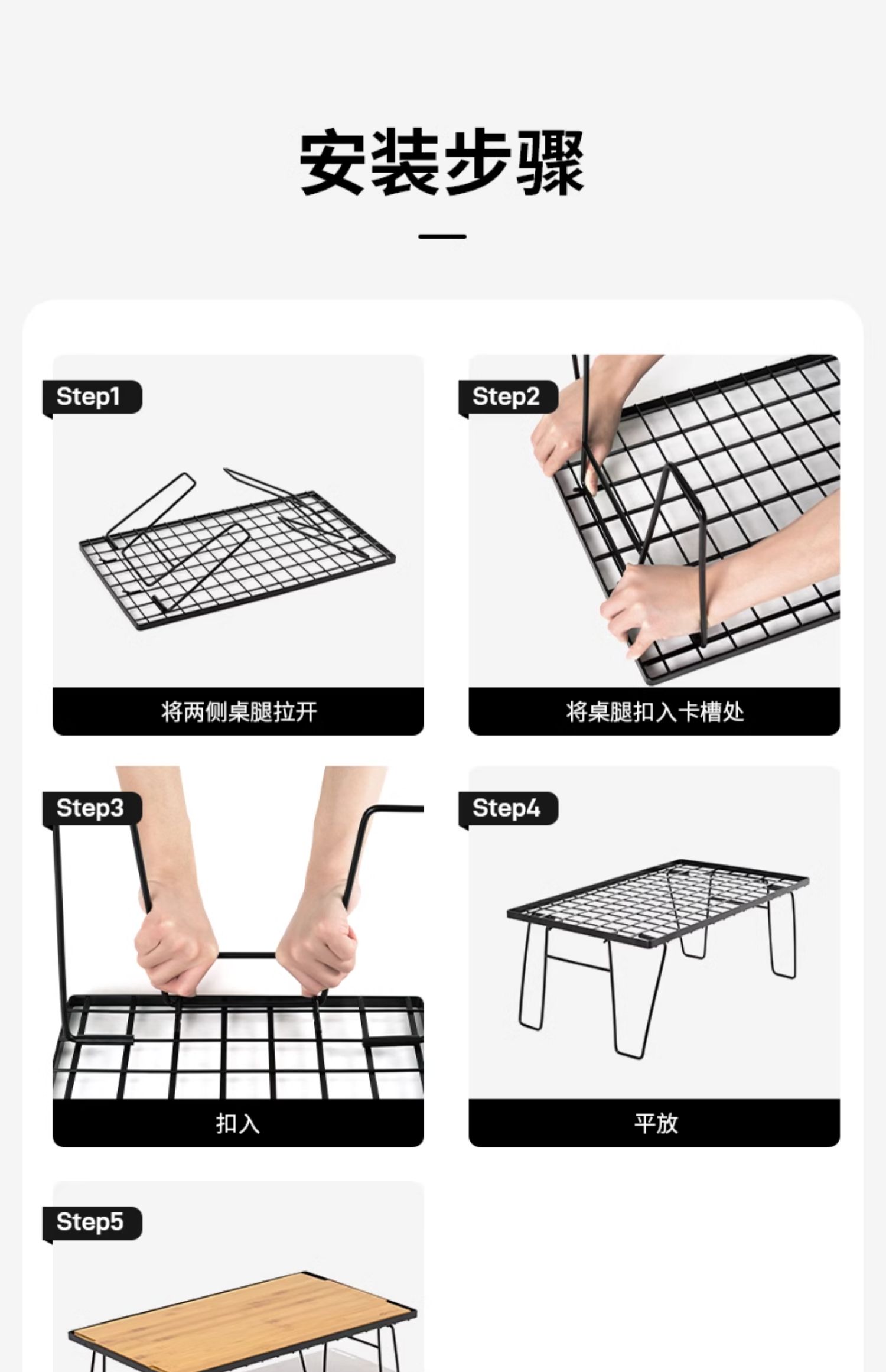 安装步骤

Step1

将两侧桌腿拉开

Step2

将桌腿扣入卡槽处

Step3

扣入

Step4

平放

Step5