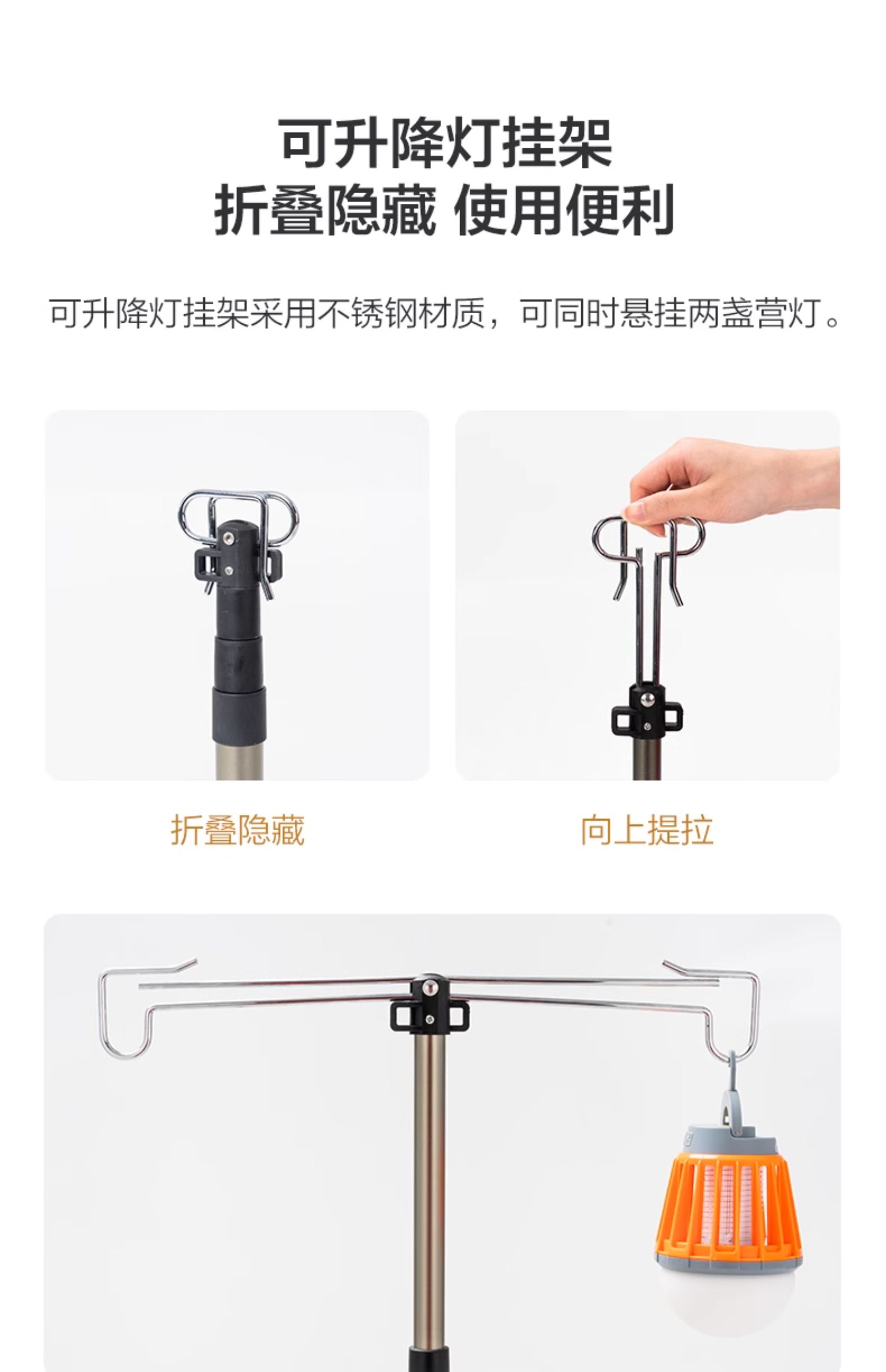 可升降灯挂架
折叠隐藏 使用便利

可升降灯挂架采用不锈钢材质，可同时悬挂两盏营灯。

折叠隐藏

向上提拉